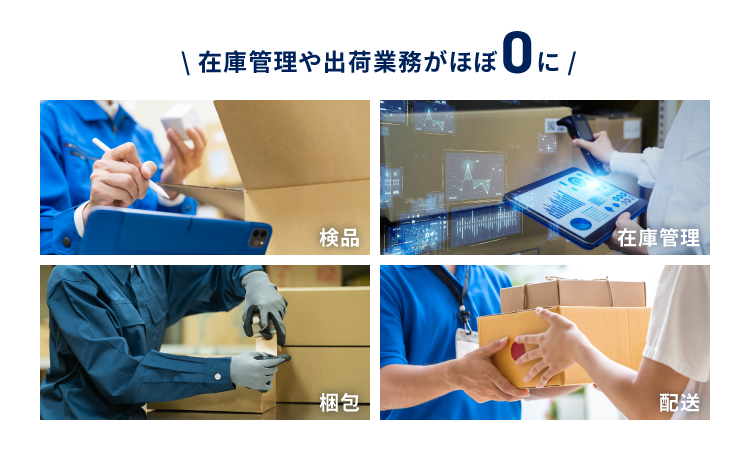 \ 在庫管理や出荷業務がほぼ0に /

検品

在庫管理

梱包

配送