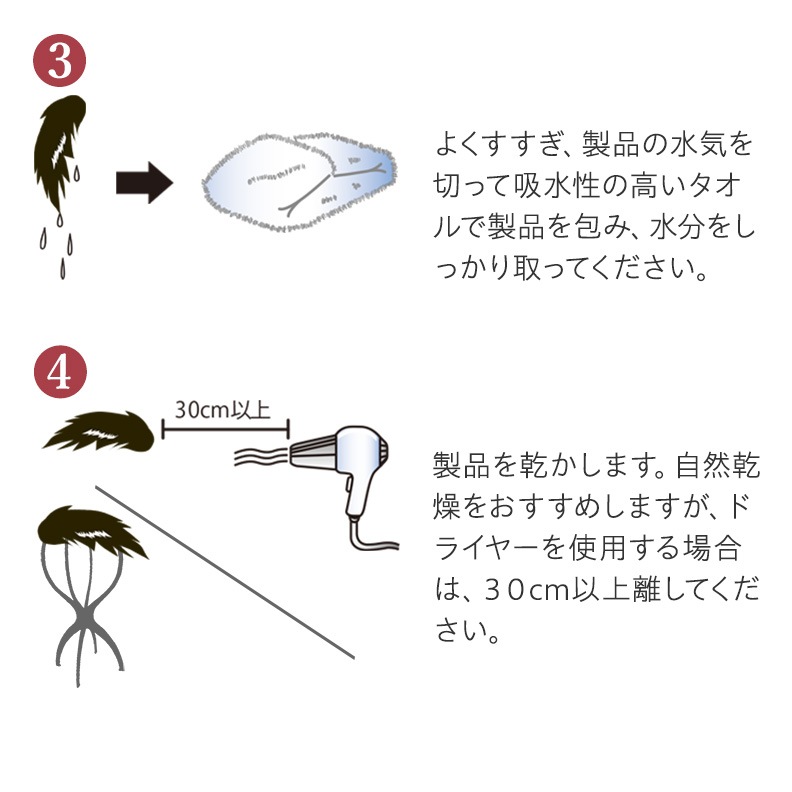 3

よくすすぎ、製品の水気を切って吸水性の高いタオルで製品を包み、水分をしっかり取ってください。

4

30cm以上

製品を乾かします。自然乾燥をおすすめしますが、ドライヤーを使用する場合は、30cm以上離してください。