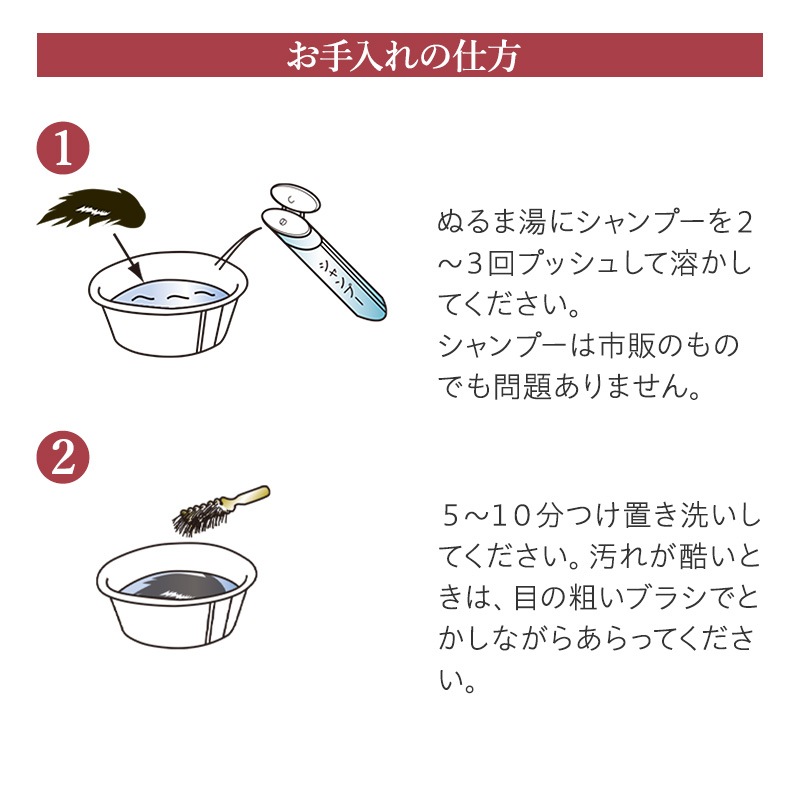 お手入れの仕方

1

シャンプー

ぬるま湯にシャンプーを2～3回プッシュして溶かしてください。
シャンプーは市販のものでも問題ありません。

2

5～10分つけ置き洗いしてください。汚れが酷いときは、目の粗いブラシでとかしながらあらってください。