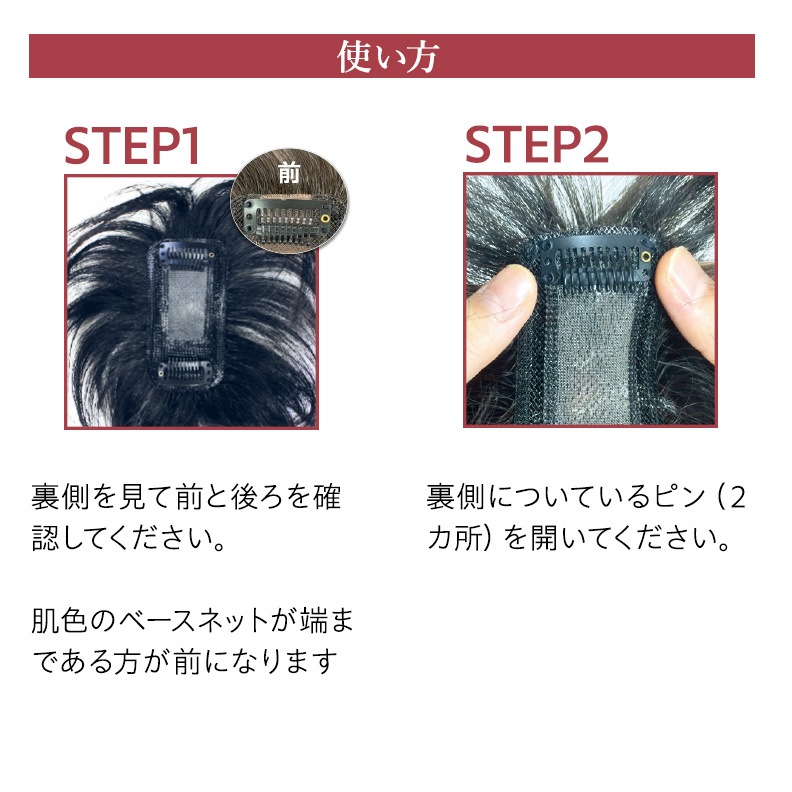 使い方

STEP1

前

裏側を見て前と後ろを確認してください。

肌色のベースネットが端まである方が前になります

STEP2

裏側についているピン（2カ所）を開いてください。