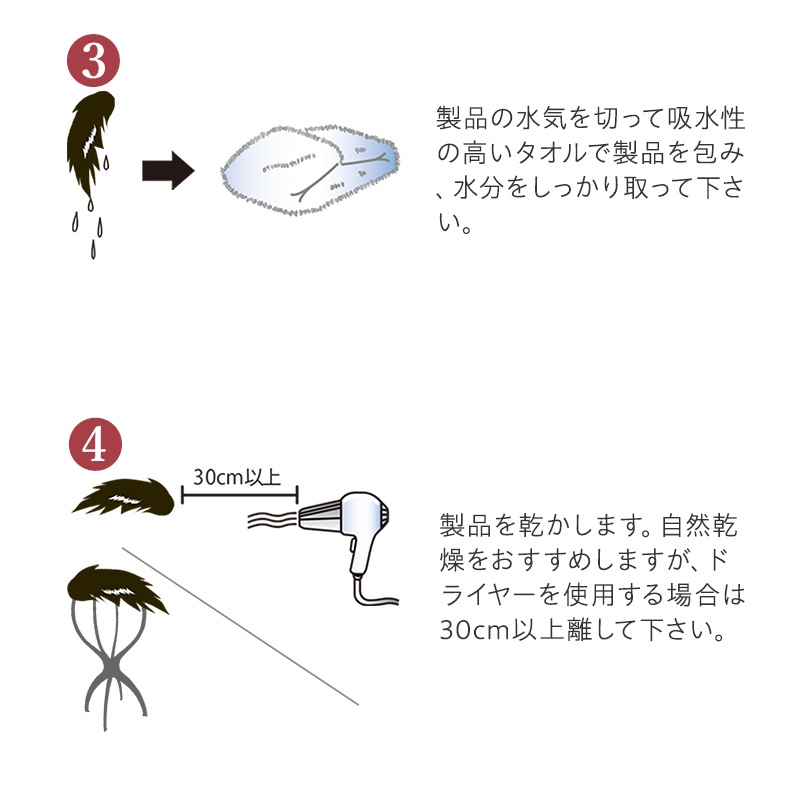 3

製品の水気を切って吸水性の高いタオルで製品を包み、水分をしっかり取って下さい。

4

30cm以上

製品を乾かします。自然乾燥をおすすめしますが、ドライヤーを使用する場合は30cm以上離して下さい。