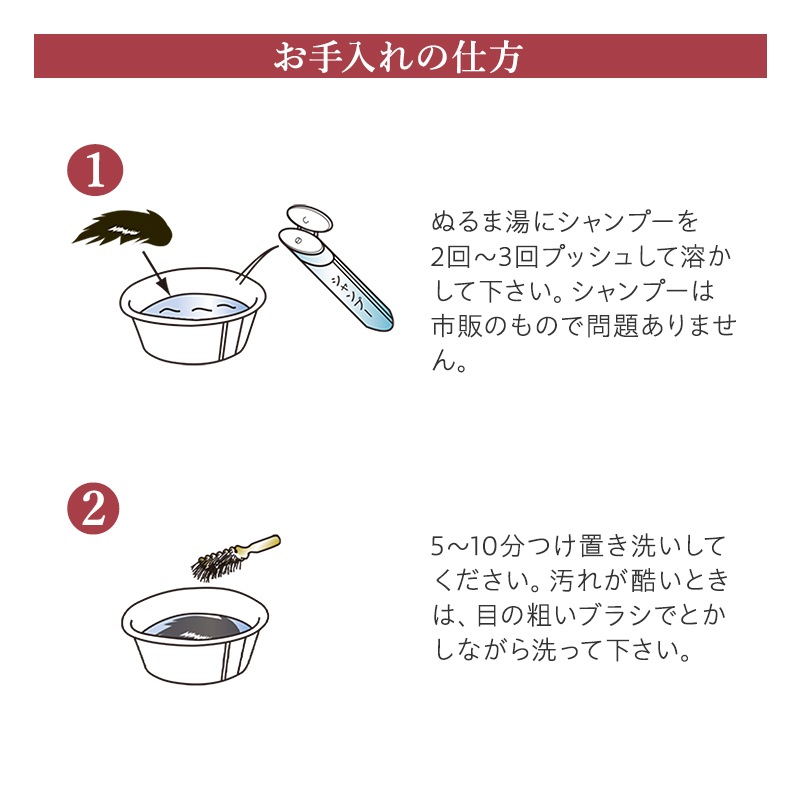 お手入れの仕方

1

シャンプー

ぬるま湯にシャンプーを2回～3回プッシュして溶かして下さい。シャンプーは市販のもので問題ありません。

2

5～10分つけ置き洗いしてください。汚れが酷いときは、目の粗いブラシでとかしながら洗って下さい。