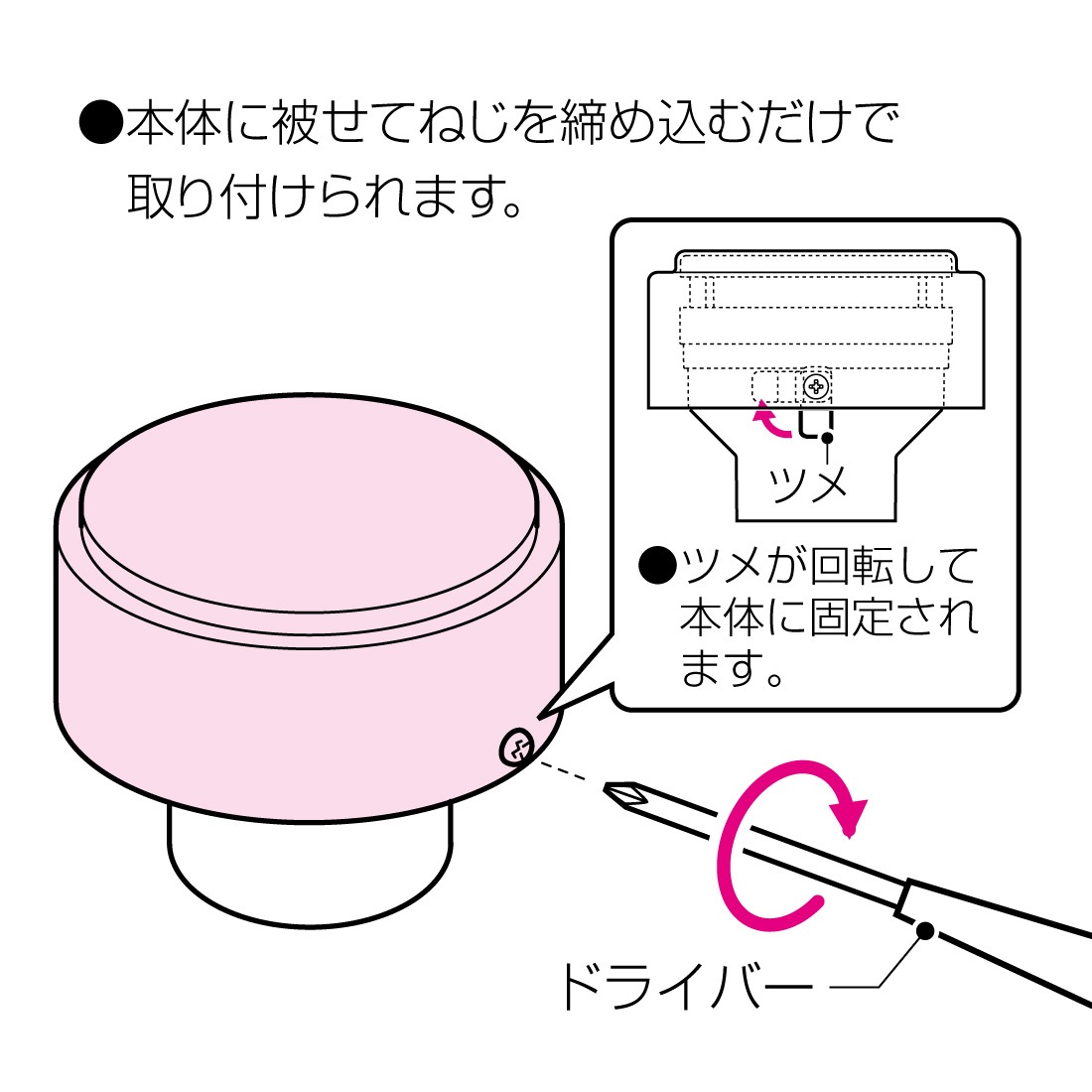 ●本体に被せてねじを締め込むだけで取り付けられます。

ツメ

●ツメが回転して本体に固定されます。

ドライバー