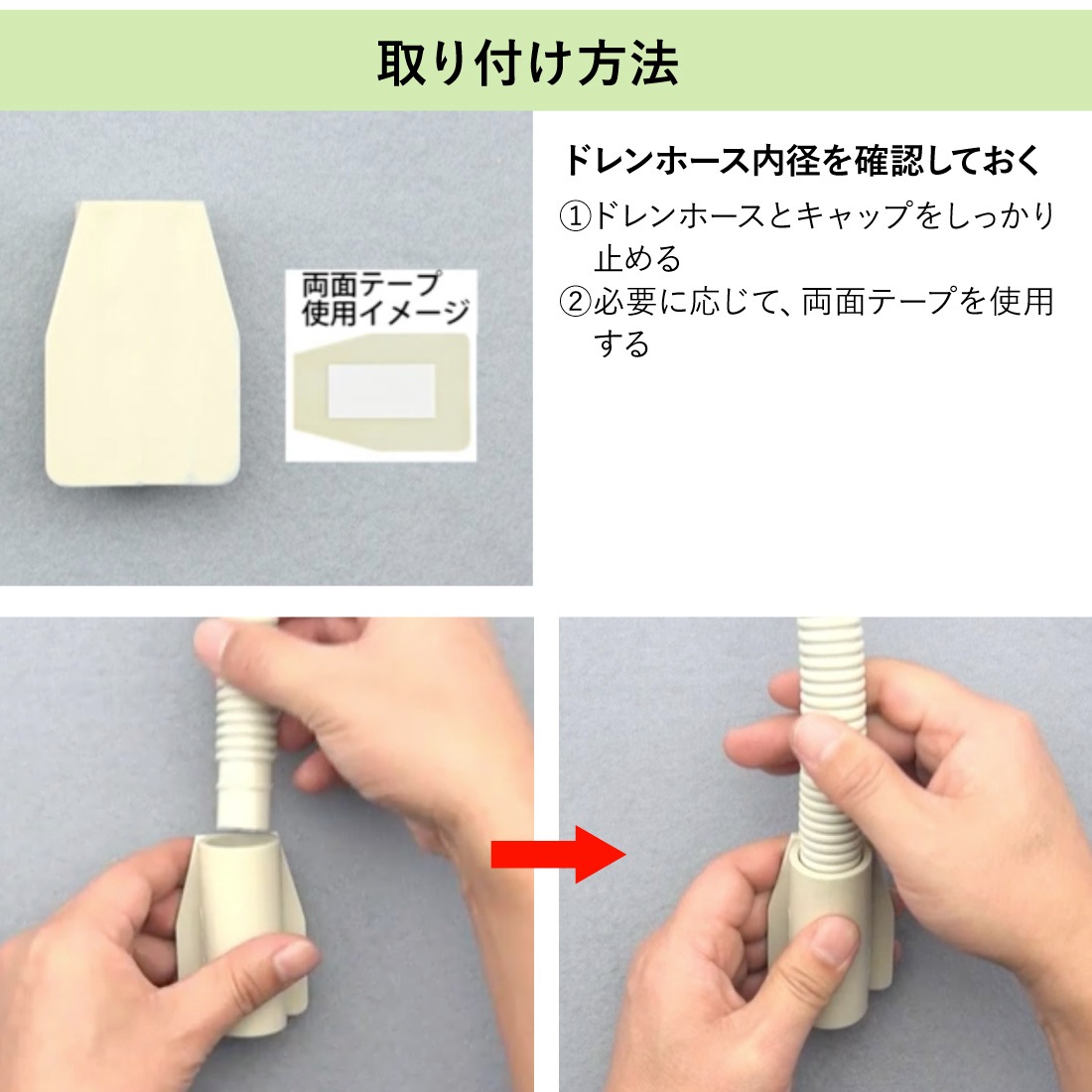 取り付け方法

両面テープ
使用イメージ

ドレンホース内径を確認しておく

①ドレンホースとキャップをしっかり止める

②必要に応じて、両面テープを使用する