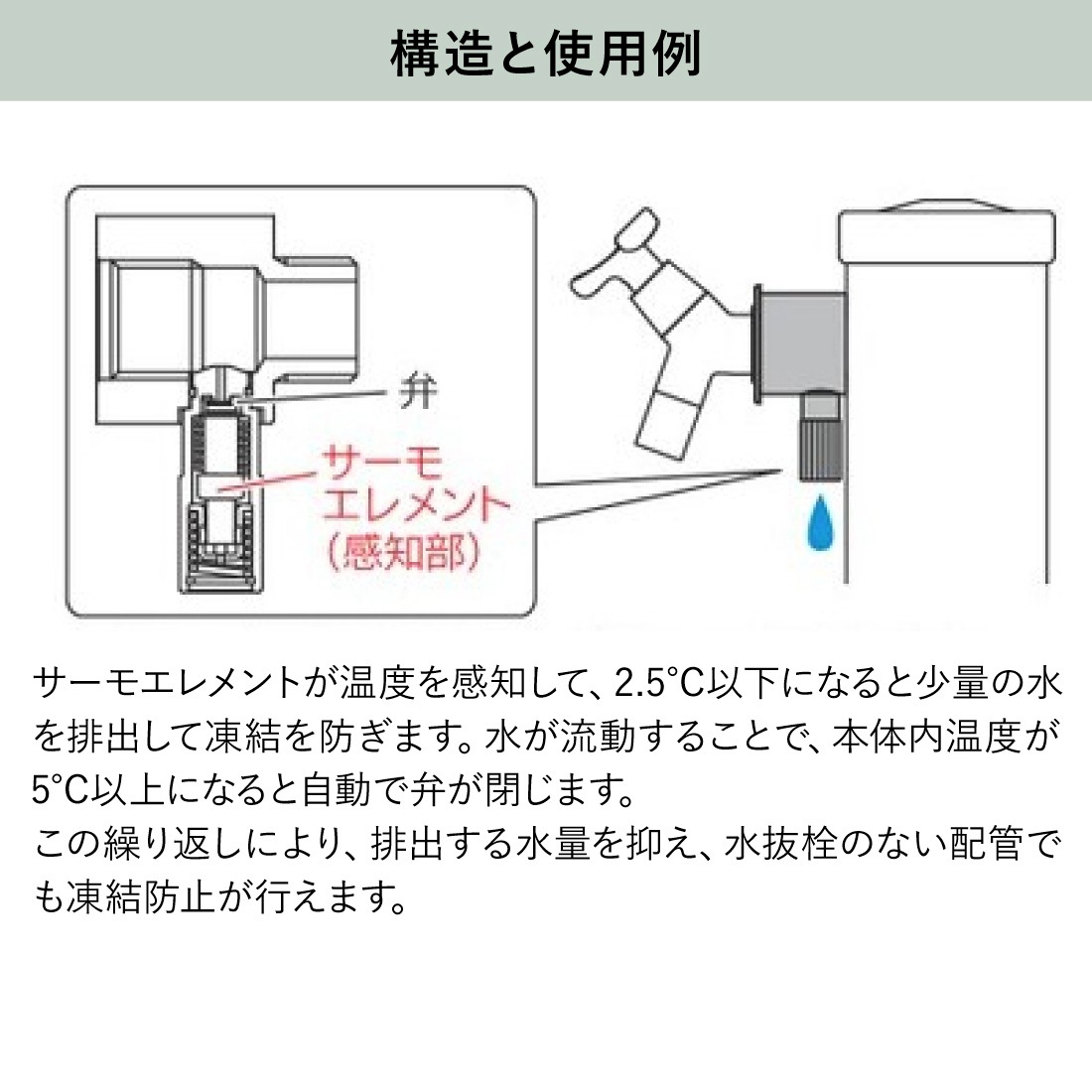 構造と使用例

弁

サーモエレメント（感知部）

サーモエレメントが温度を感知して、2.5°C以下になると少量の水を排出して凍結を防ぎます。水が流動することで、本体内温度が5°C以上になると自動で弁が閉じます。
この繰り返しにより、排出する水量を抑え、水抜栓のない配管でも凍結防止が行えます。