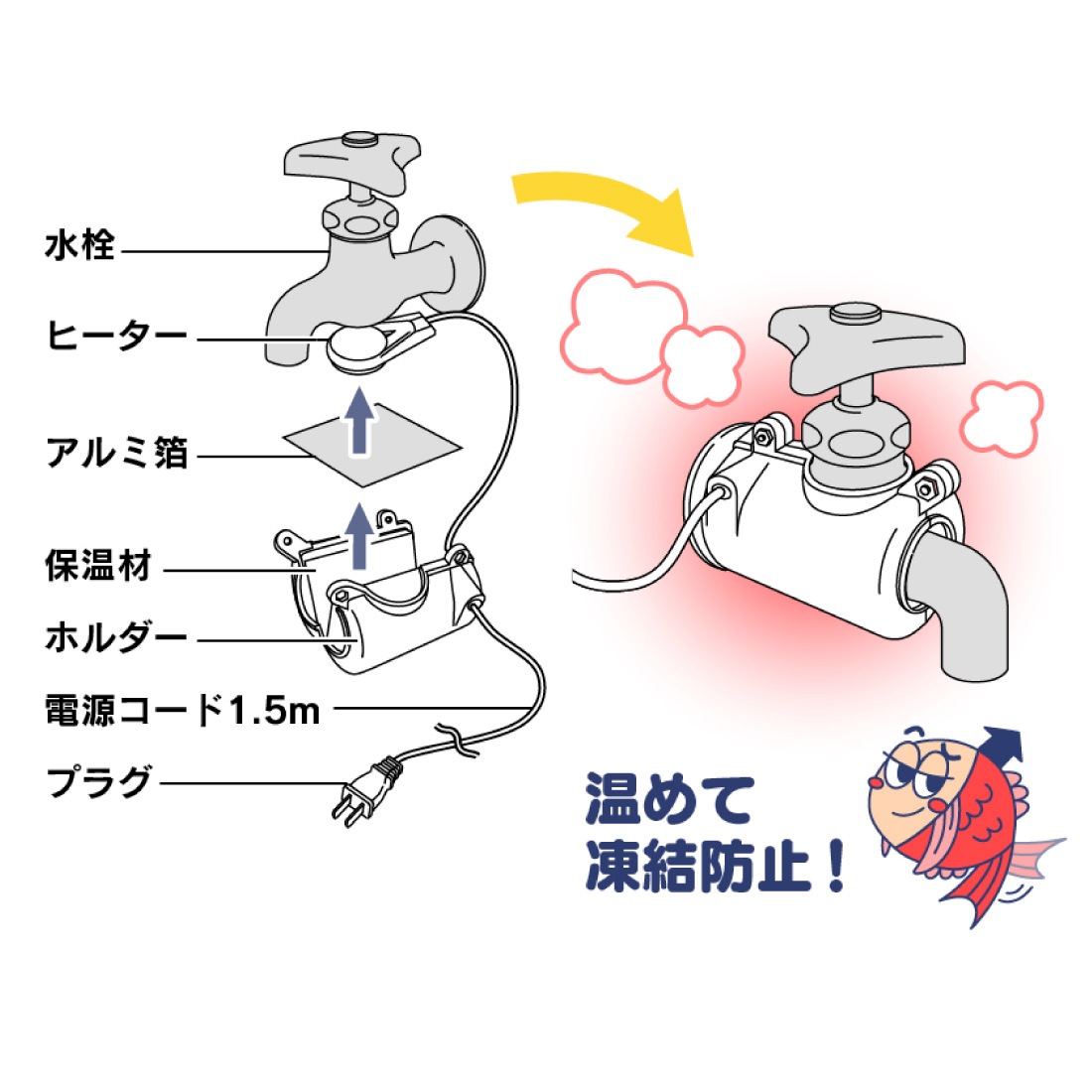 水栓
ヒーター
アルミ箔
保温材
ホルダー
電源コード1.5m
プラグ

温めて
凍結防止！