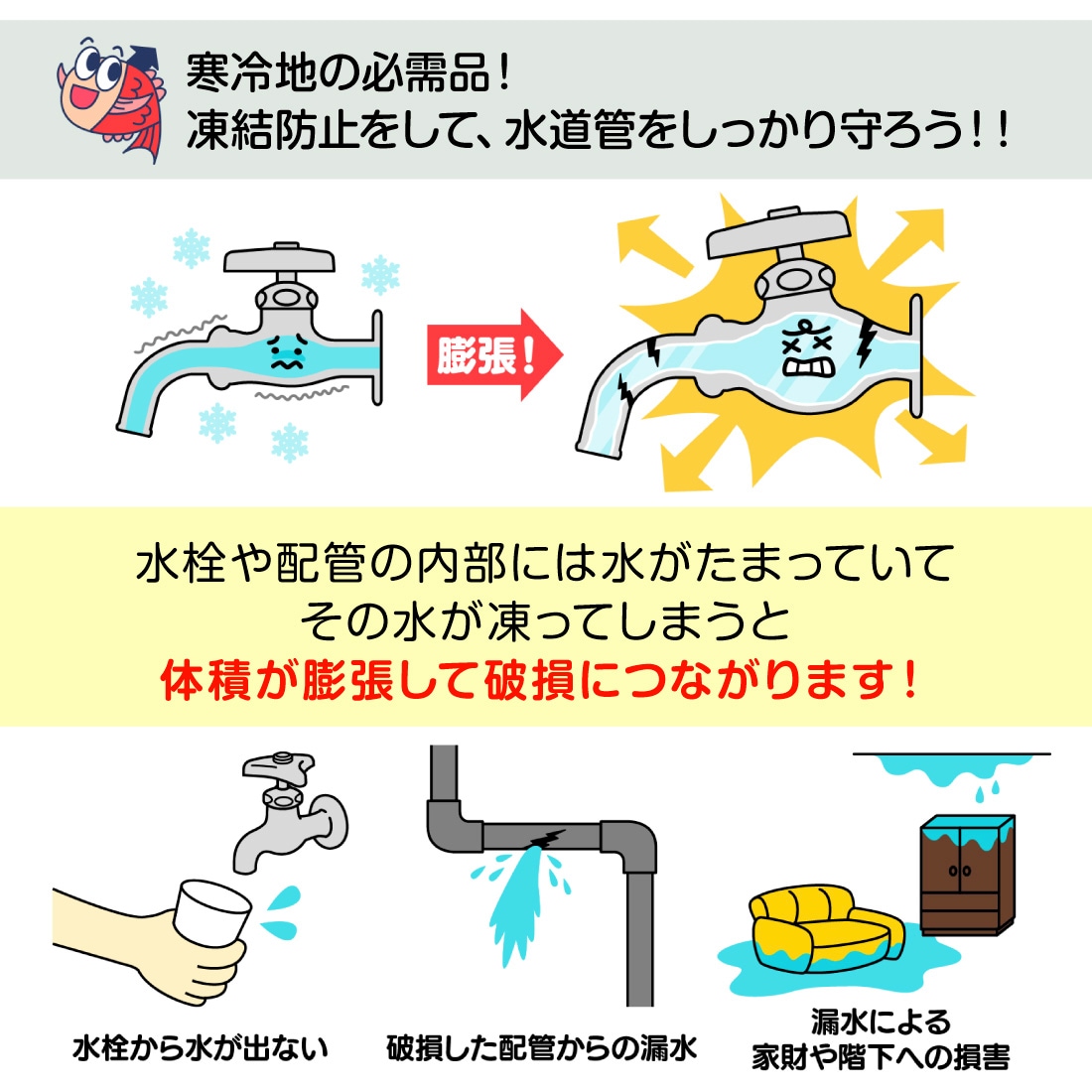 寒冷地の必需品！
凍結防止をして、水道管をしっかり守ろう！！

膨張！

水栓や配管の内部には水がたまっていて
その水が凍ってしまうと
体積が膨張して破損につながります！

水栓から水が出ない

破損した配管からの漏水

漏水による
家財や階下への損害