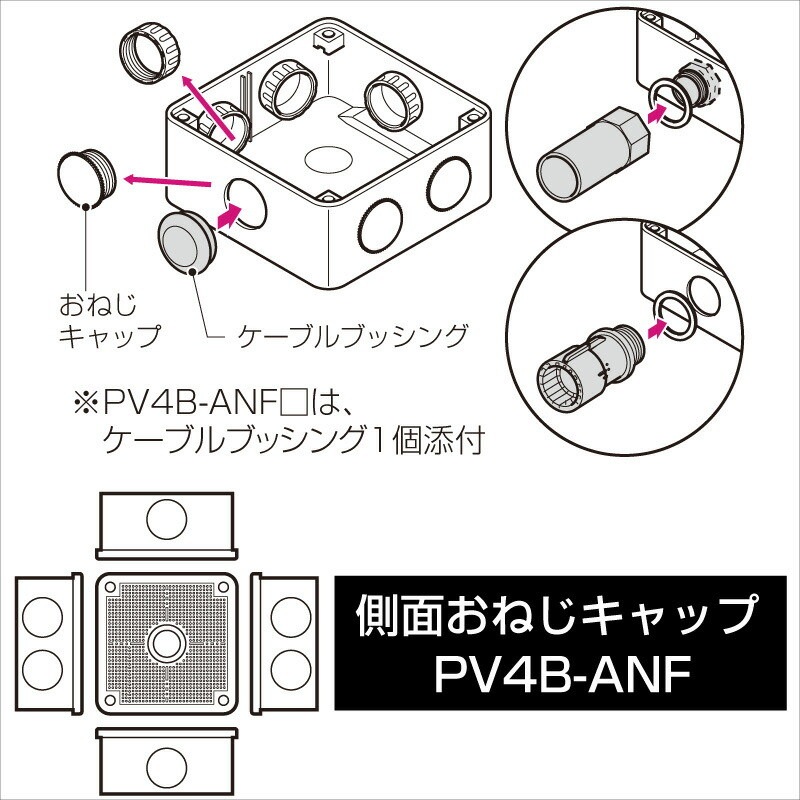 おねじ
キャップ

ケーブルブッシング

※PV4B-ANF□は、
ケーブルブッシング1個添付

側面おねじキャップ
PV4B-ANF