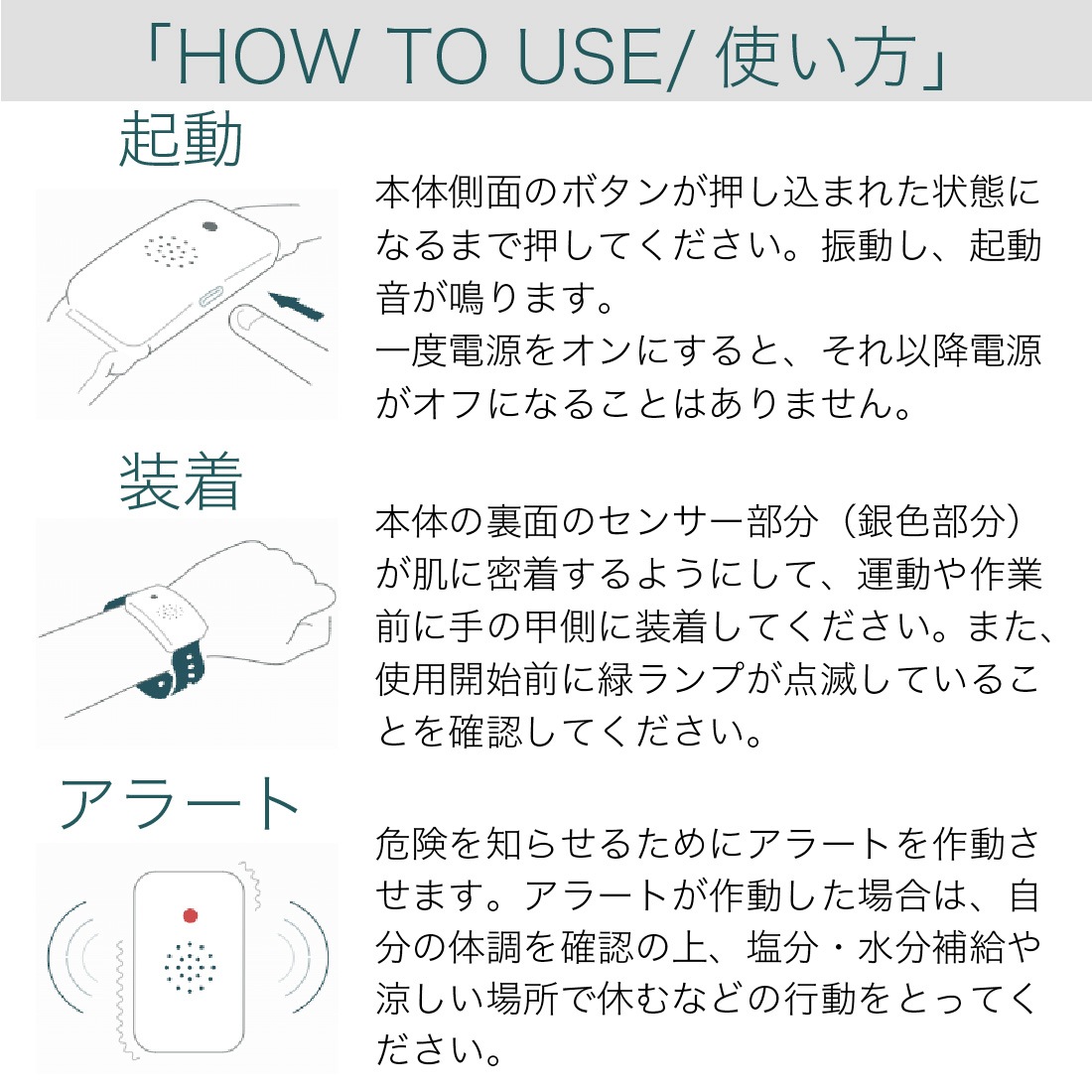 「HOW TO USE/ 使い方」

起動

本体側面のボタンが押し込まれた状態になるまで押してください。振動し、起動音が鳴ります。
一度電源をオンにすると、それ以降電源がオフになることはありません。

装着

本体の裏面のセンサー部分（銀色部分）が肌に密着するようにして、運動や作業前に手の甲側に装着してください。また、使用開始前に緑ランプが点滅していることを確認してください。

アラート

危険を知らせるためにアラートを作動させます。アラートが作動した場合は、自分の体調を確認の上、塩分・水分補給や涼しい場所で休むなどの行動をとってください。