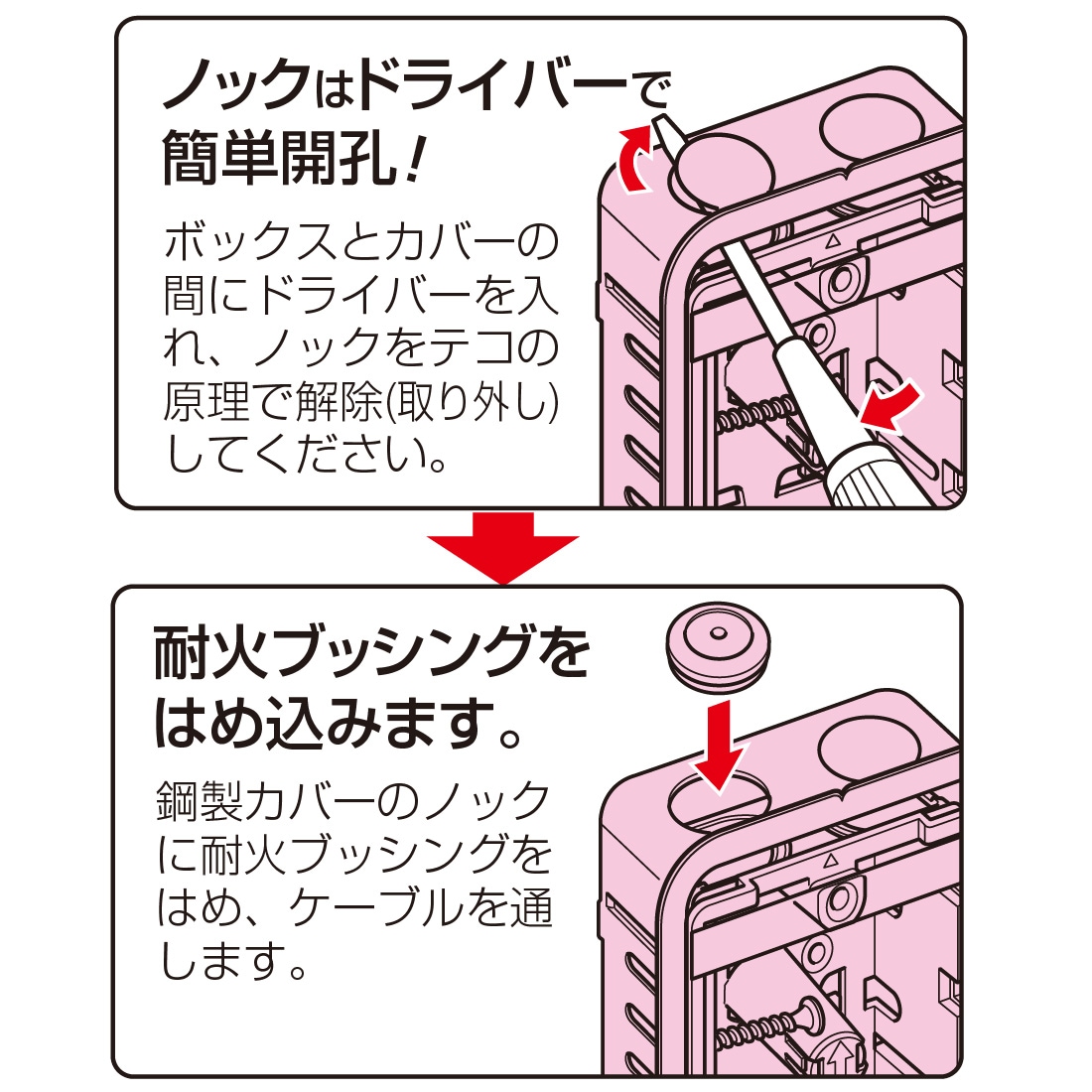 ノックはドライバーで簡単開孔！

ボックスとカバーの間にドライバーを入れ、ノックをテコの原理で解除(取り外し)してください。

耐火ブッシングをはめ込みます。

鋼製カバーのノックに耐火ブッシングをはめ、ケーブルを通します。