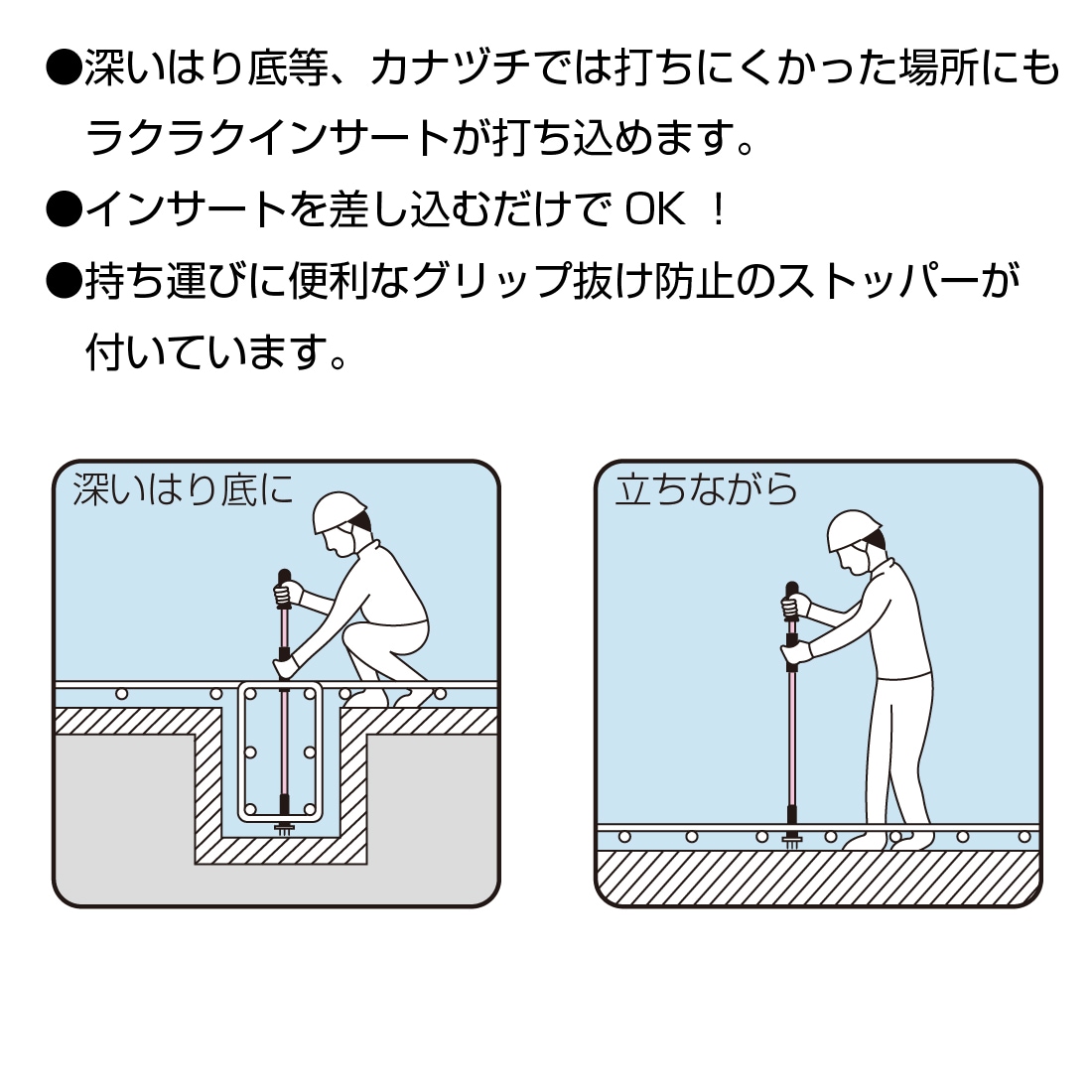 ●深いはり底等、カナヅチでは打ちにくかった場所にもラクラクインサートが打ち込めます。

●インサートを差し込むだけで OK ！

●持ち運びに便利なグリップ抜け防止のストッパーが付いています。

深いはり底に

立ちながら