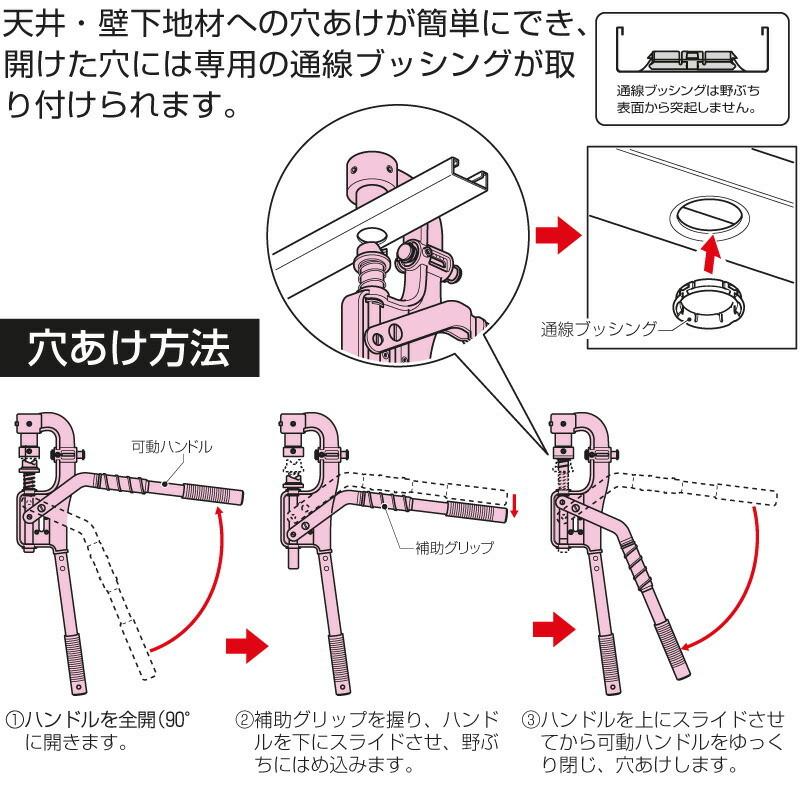 天井・壁下地材への穴あけが簡単にでき、開けた穴には専用の通線ブッシングが取り付けられます。

通線ブッシングは野ぶち表面から突起しません。

通線ブッシング

穴あけ方法

可動ハンドル

補助グリップ

①ハンドルを全開(90°に開きます。

②補助グリップを握り、ハンドルを下にスライドさせ、野ぶちにはめ込みます。

③ハンドルを上にスライドさせてから可動ハンドルをゆっくり閉じ、穴あけします。