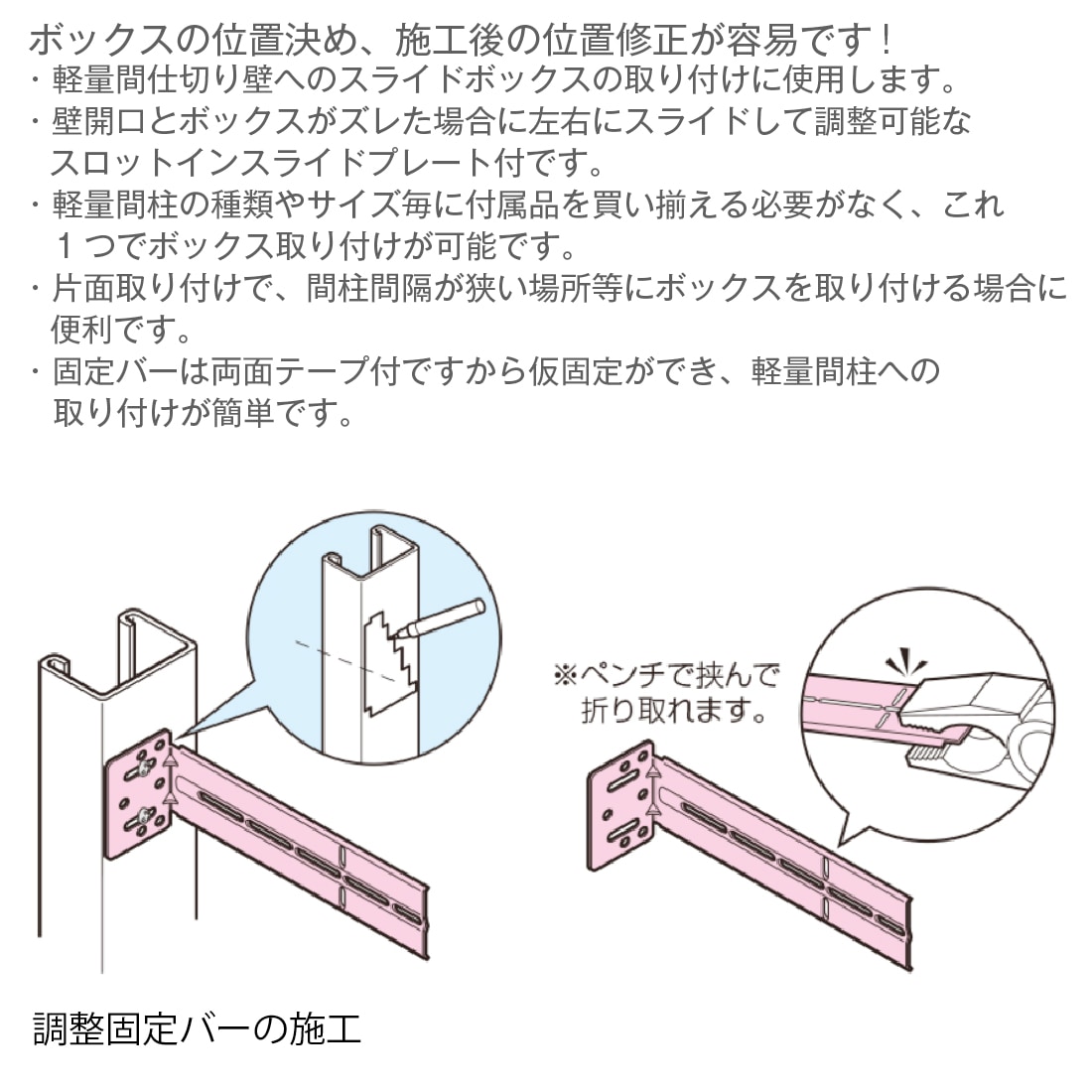 ボックスの位置決め、施工後の位置修正が容易です！
・軽量間仕切り壁へのスライドボックスの取り付けに使用します。
・壁開口とボックスがズレた場合に左右にスライドして調整可能なスロットインスライドプレート付です。
・軽量間柱の種類やサイズ毎に付属品を買い揃える必要がなく、これ１つでボックス取り付けが可能です。
・片面取り付けで、間柱間隔が狭い場所等にボックスを取り付ける場合に便利です。
・固定バーは両面テープ付ですから仮固定ができ、軽量間柱への取り付けが簡単です。

※ペンチで挟んで折り取れます。

調整固定バーの施工