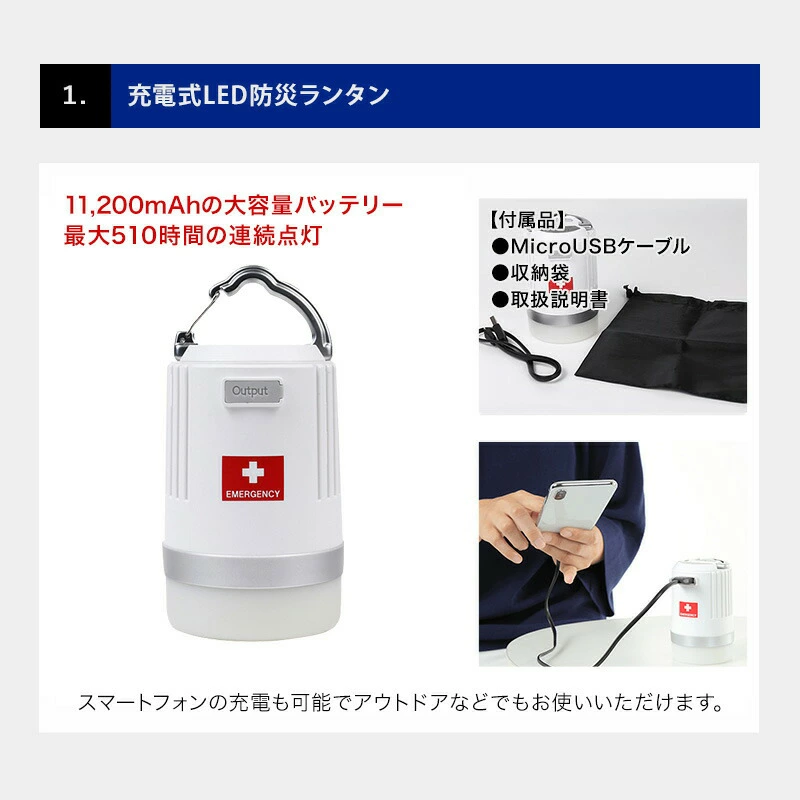 1. 充電式LED防災ランタン

11,200mAhの大容量バッテリー
最大510時間の連続点灯

Output

EMERGENCY

【付属品】
●MicroUSBケーブル
●収納袋
●取扱説明書

EMERGENCY

スマートフォンの充電も可能でアウトドアなどでもお使いいただけます。