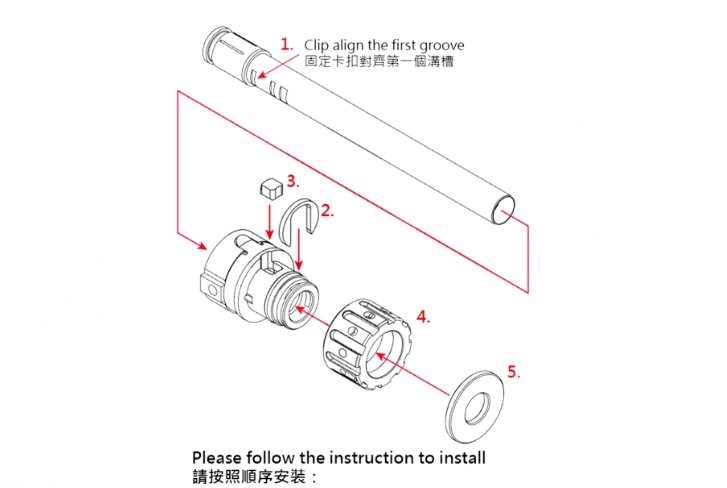 1. Clip align the first groove
固定卡扣對齊第一個溝槽

3.

2.

4.

5.

Please follow the instruction to install
請按照順序安裝：