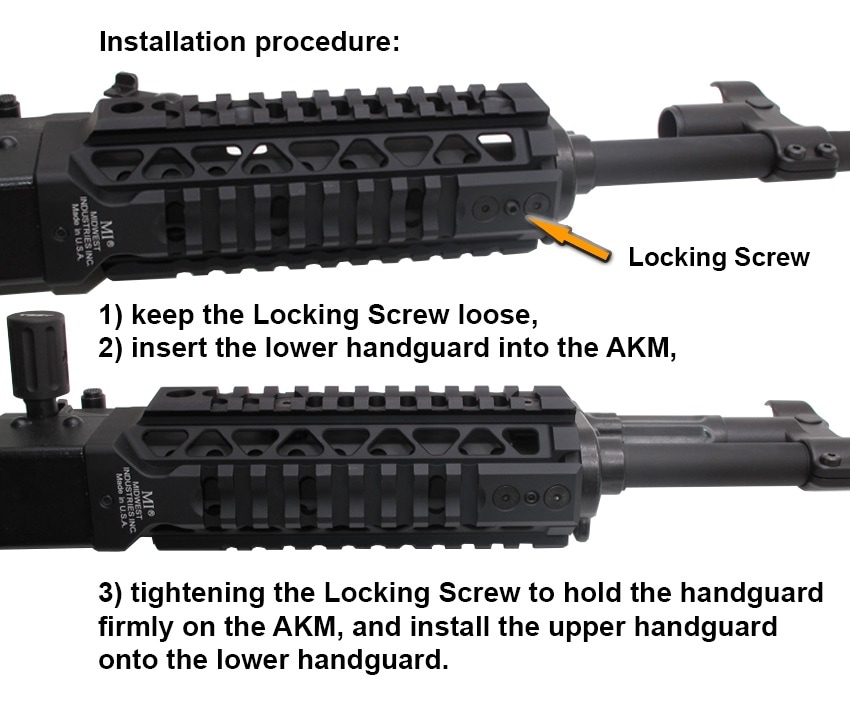 Installation procedure:

MI®
MIDWEST
INDUSTRIES INC.
Made in U.S.A.

Locking Screw

1) keep the Locking Screw loose,
2) insert the lower handguard into the AKM,

MI®
MIDWEST
INDUSTRIES INC.
Made in U.S.A.

3) tightening the Locking Screw to hold the handguard firmly on the AKM, and install the upper handguard onto the lower handguard.