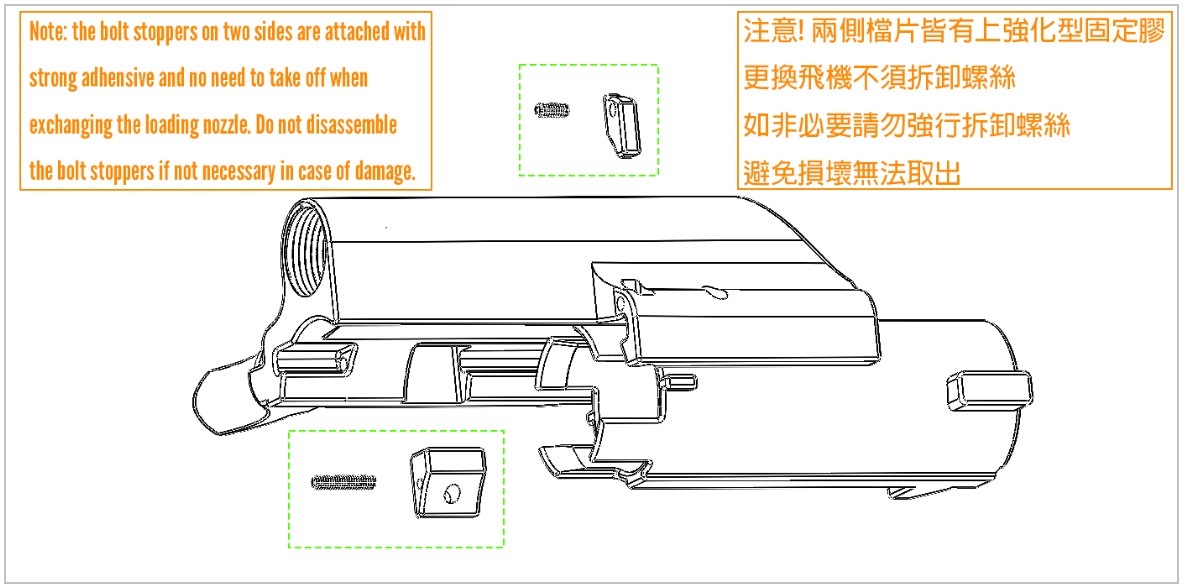 Note: the bolt stoppers on two sides are attached with strong adhesive and no need to take off when exchanging the loading nozzle. Do not disassemble the bolt stoppers if not necessary in case of damage.

注意! 兩側檔片皆有上強化型固定膠
更換飛機不須拆卸螺絲
如非必要請勿強行拆卸螺絲
避免損壞無法取出