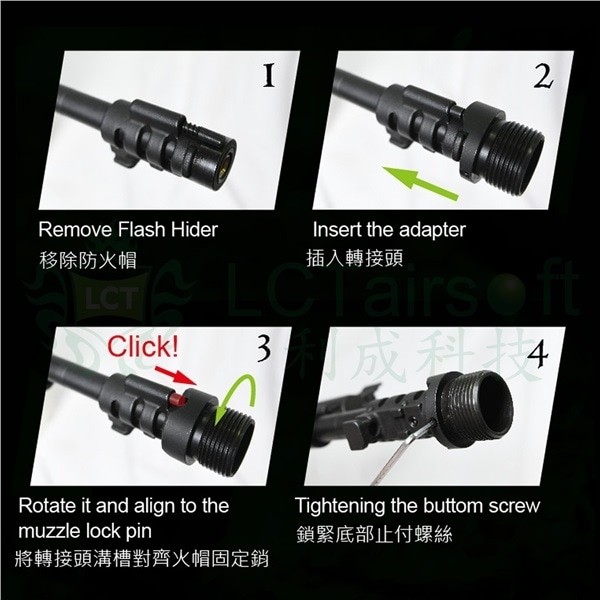 1

Remove Flash Hider
移除防火帽

2

Insert the adapter
插入轉接頭

LCT

LCT airsoft
利成科技

Click!

3

Rotate it and align to the muzzle lock pin
將轉接頭溝槽對齊火帽固定銷

4

Tightening the buttom screw
鎖緊底部止付螺絲