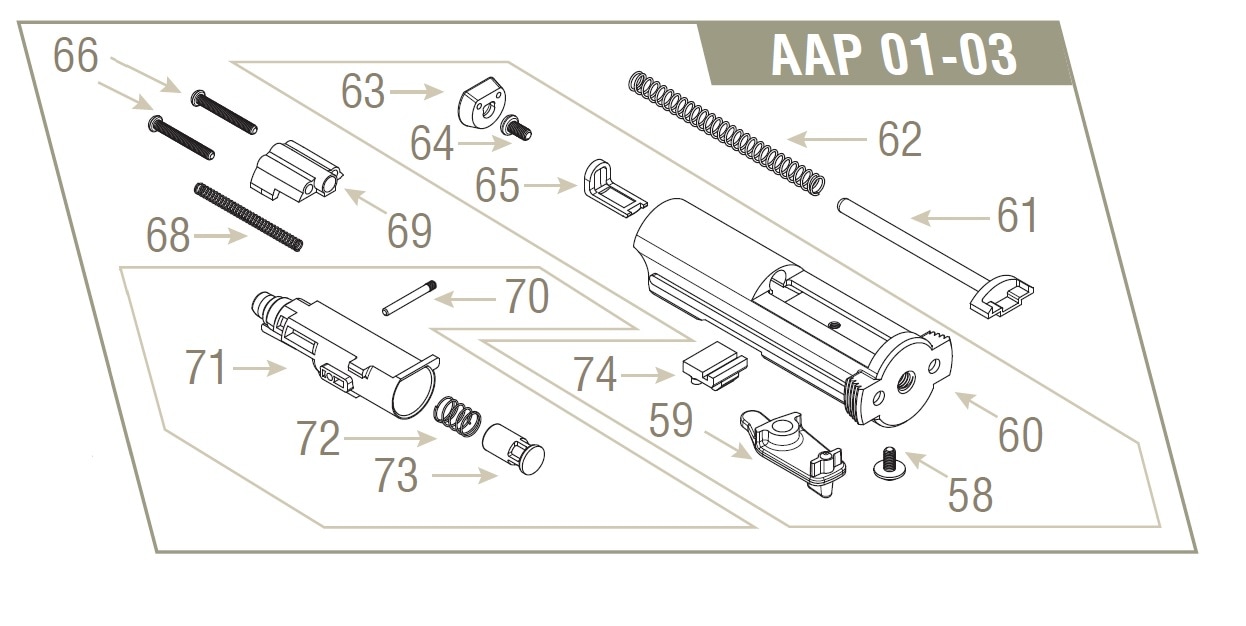 AAP 01-03

66
63
64
62
65
61
69
68
70
71
74
59
60
72
73
58