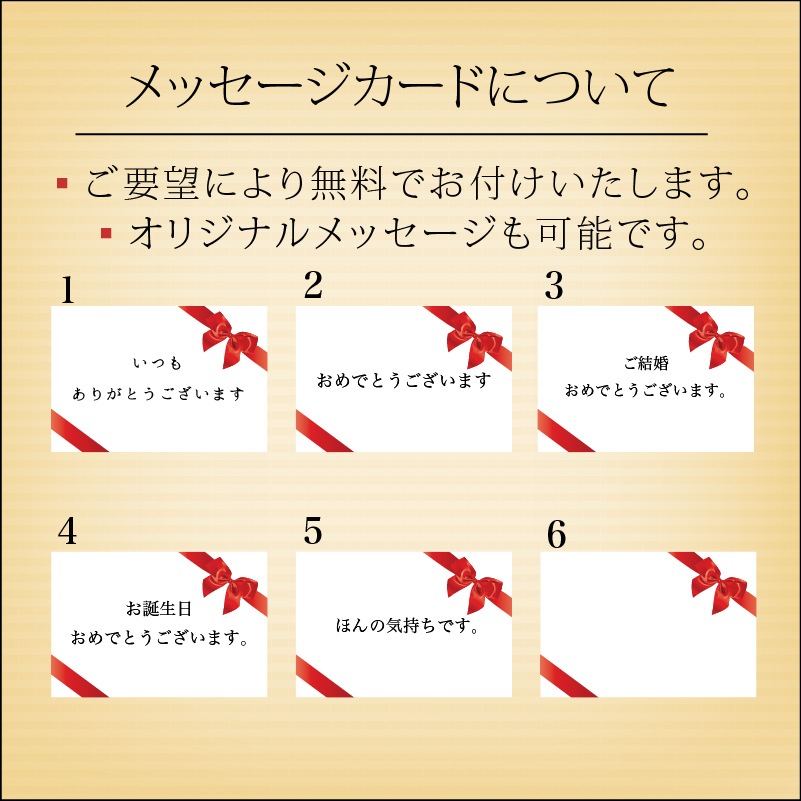 メッセージカードについて

▪ ご要望により無料でお付けいたします。
▪ オリジナルメッセージも可能です。

1
いつも
ありがとうございます

2
おめでとうございます

3
ご結婚
おめでとうございます。

4
お誕生日
おめでとうございます。

5
ほんの気持ちです。

6