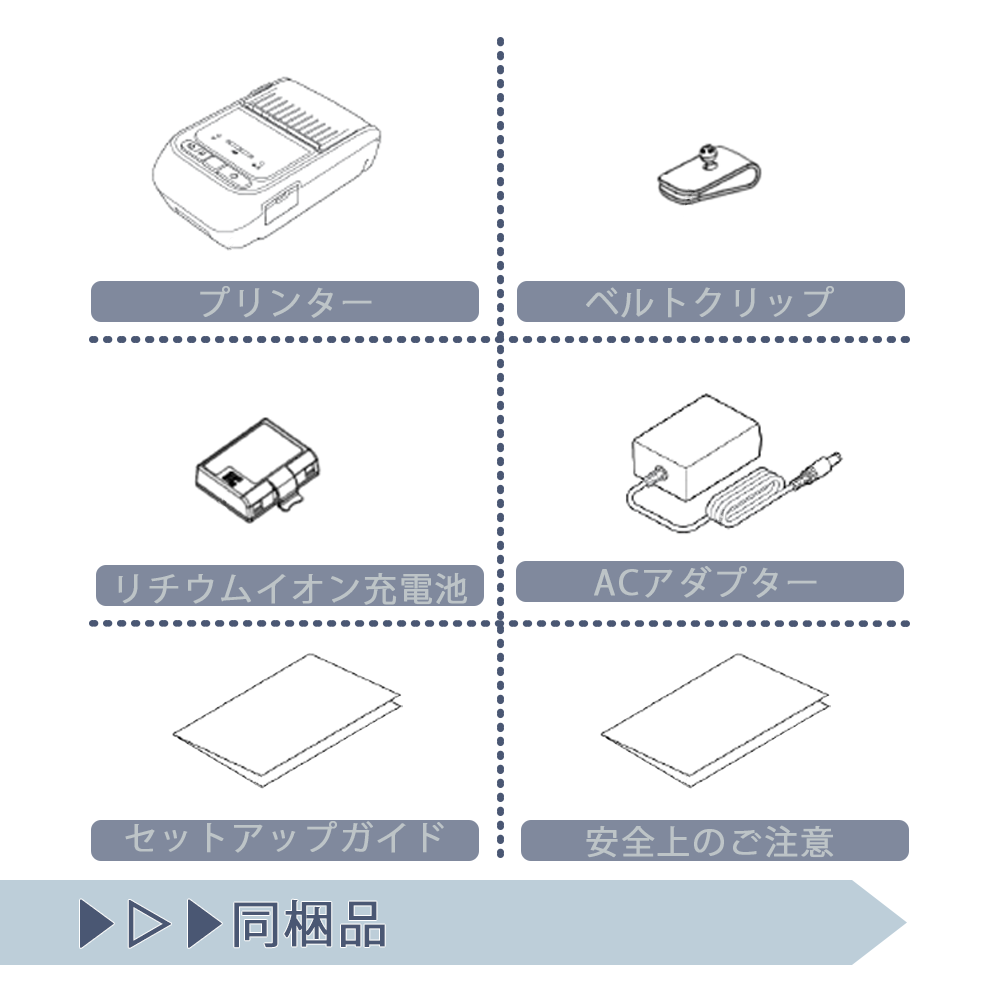 プリンター

ベルトクリップ

リチウムイオン充電池

ACアダプター

セットアップガイド

安全上のご注意

▶▷▶同梱品