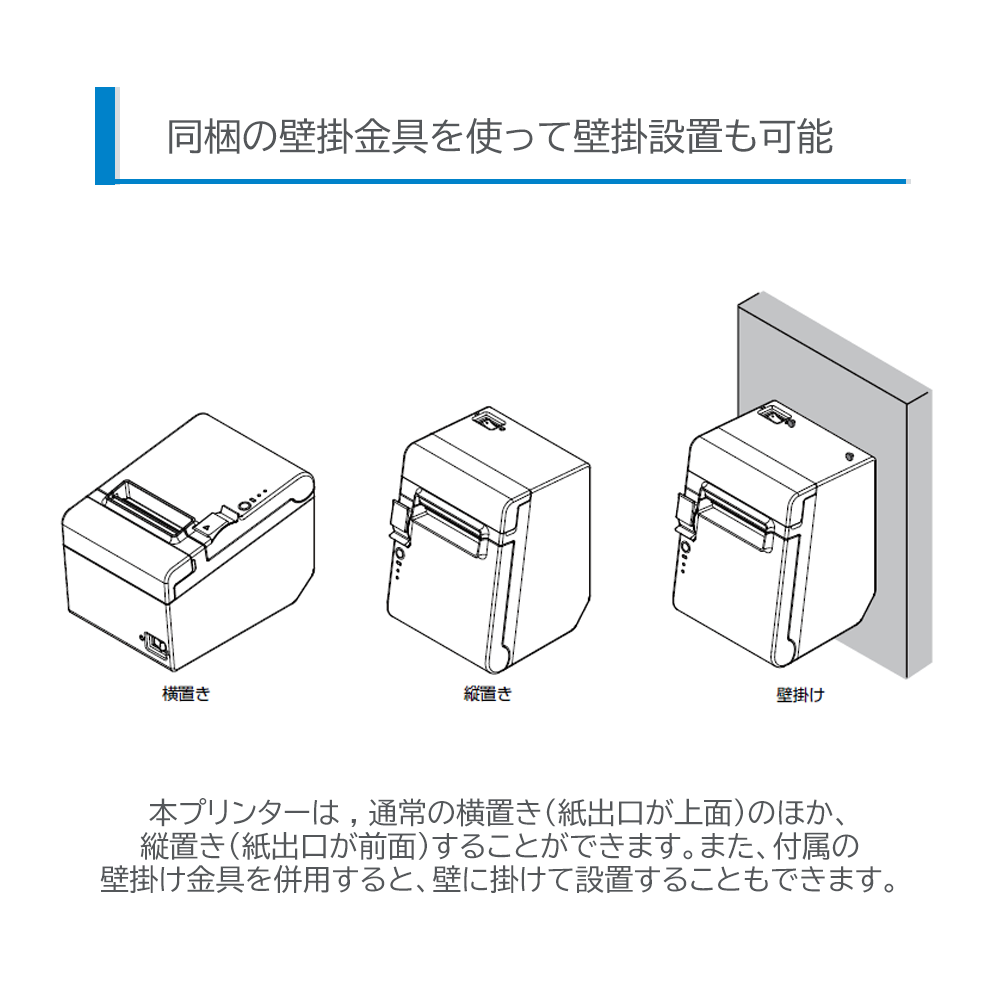 同梱の壁掛金具を使って壁掛設置も可能

横置き

縦置き

壁掛け

本プリンターは，通常の横置き（紙出口が上面）のほか、縦置き（紙出口が前面）することができます。また、付属の壁掛け金具を併用すると、壁に掛けて設置することもできます。