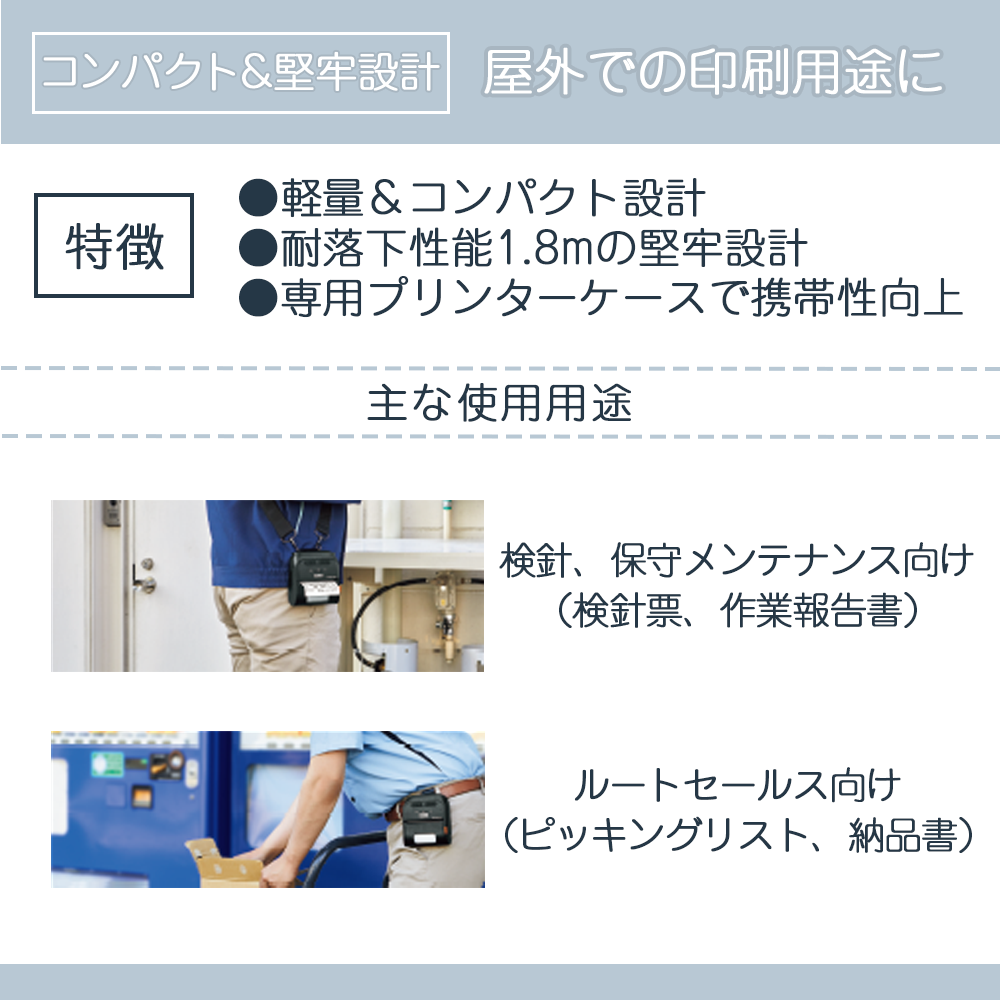 コンパクト&堅牢設計　屋外での印刷用途に

特徴

●軽量＆コンパクト設計
●耐落下性能1.8mの堅牢設計
●専用プリンターケースで携帯性向上

主な使用用途

検針、保守メンテナンス向け
（検針票、作業報告書）

ルートセールス向け
（ピッキングリスト、納品書）