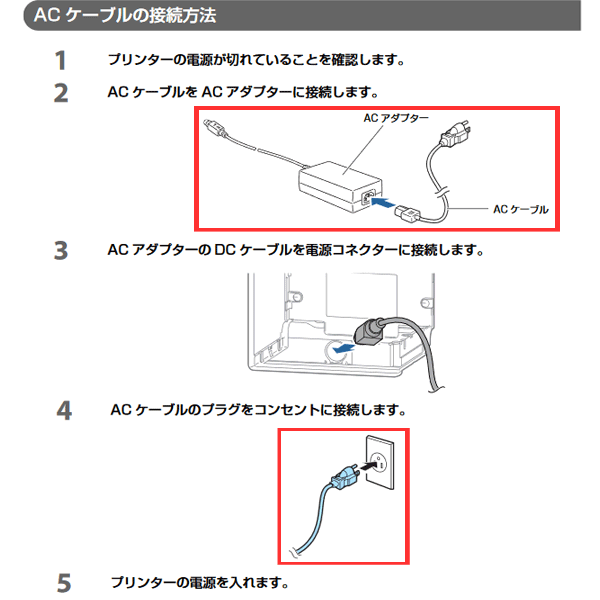 AC ケーブルの接続方法

1 プリンターの電源が切れていることを確認します。

2 AC ケーブルを AC アダプターに接続します。

AC アダプター

AC ケーブル

3 AC アダプターの DC ケーブルを電源コネクターに接続します。

4 AC ケーブルのプラグをコンセントに接続します。

5 プリンターの電源を入れます。