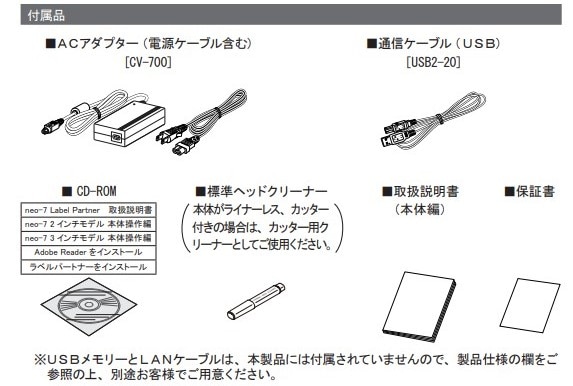 付属品

■ACアダプター（電源ケーブル含む）
[CV-700]

■通信ケーブル（USB）
[USB2-20]

■ CD-ROM

| neo-7 Label Partner　取扱説明書 |
|---|
| neo-7 2 インチモデル 本体操作編 |
| neo-7 3 インチモデル 本体操作編 |
| Adobe Reader をインストール |
| ラベルパートナーをインストール |

■標準ヘッドクリーナー
（本体がライナーレス、カッター付きの場合は、カッター用クリーナーとしてご使用ください。）

■取扱説明書
（本体編）

■保証書

※USBメモリーとLANケーブルは、本製品には付属されていませんので、製品仕様の欄をご参照の上、別途お客様でご用意ください。