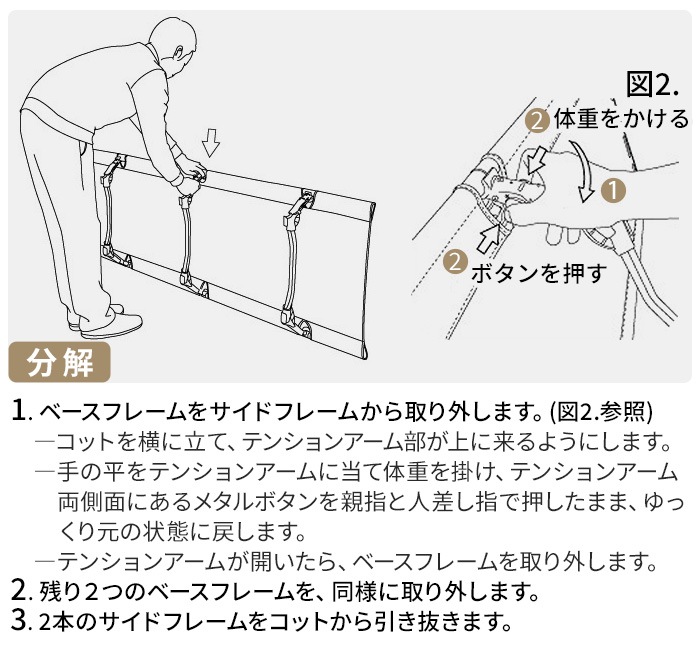 図2.

2 体重をかける

1

2 ボタンを押す

分解

1. ベースフレームをサイドフレームから取り外します。(図2.参照)

―コットを横に立て、テンションアーム部が上に来るようにします。

―手の平をテンションアームに当て体重を掛け、テンションアーム両側面にあるメタルボタンを親指と人差し指で押したまま、ゆっくり元の状態に戻します。

―テンションアームが開いたら、ベースフレームを取り外します。

2. 残り2つのベースフレームを、同様に取り外します。

3. 2本のサイドフレームをコットから引き抜きます。