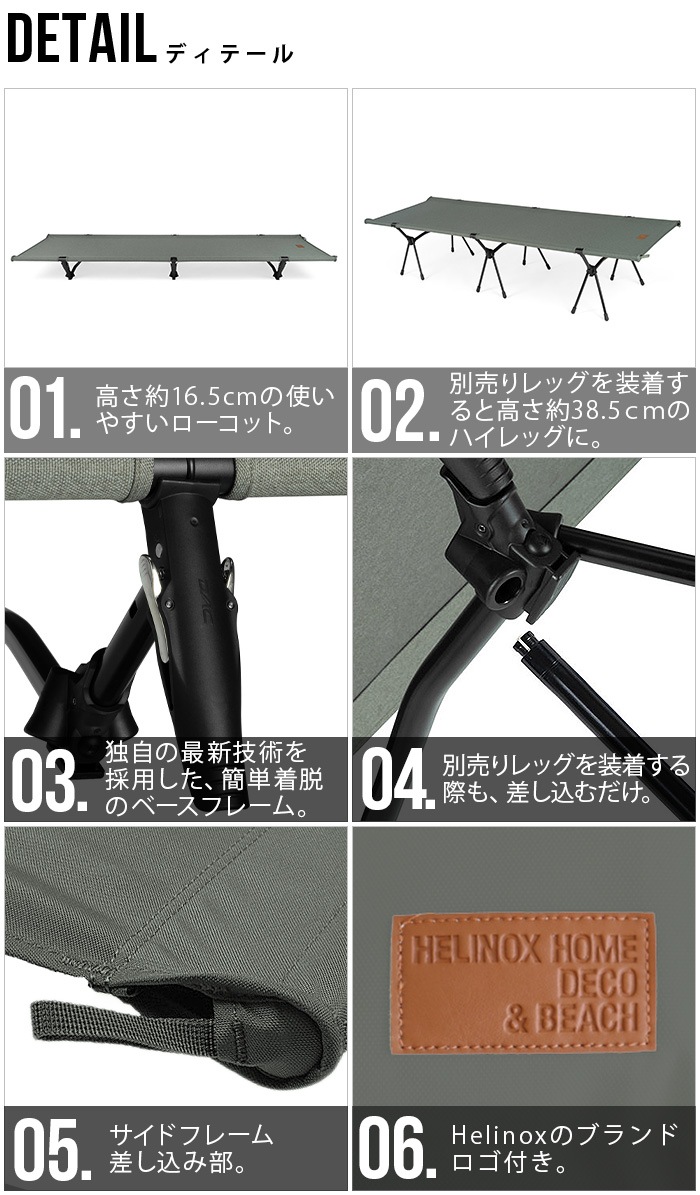 DETAIL ディテール

01. 高さ約16.5cmの使いやすいローコット。

02. 別売りレッグを装着すると高さ約38.5cmのハイレッグに。

DAC

03. 独自の最新技術を採用した、簡単着脱のベースフレーム。

04. 別売りレッグを装着する際も、差し込むだけ。

05. サイドフレーム差し込み部。

HELINOX HOME DECO & BEACH

06. Helinoxのブランドロゴ付き。