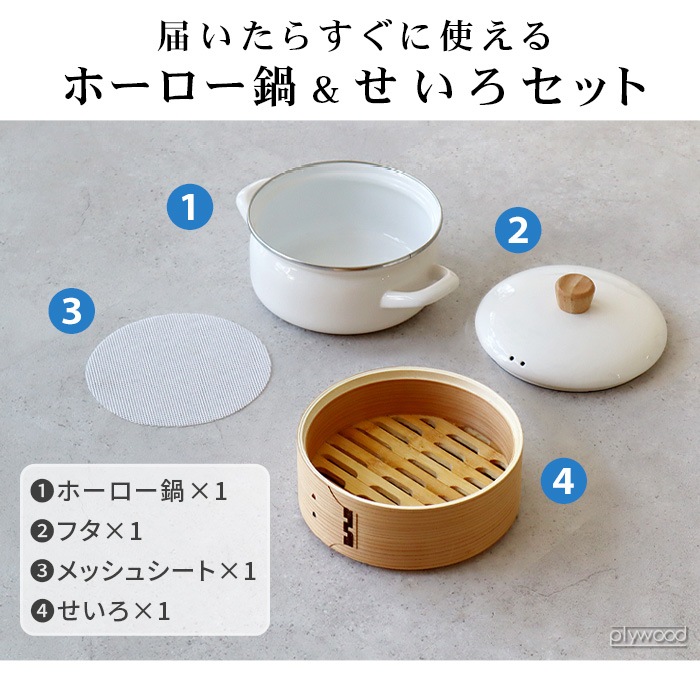 届いたらすぐに使える
ホーロー鍋 & せいろセット

1

2

3

4

❶ホーロー鍋×1
❷フタ×1
❸メッシュシート×1
❹せいろ×1

plywood