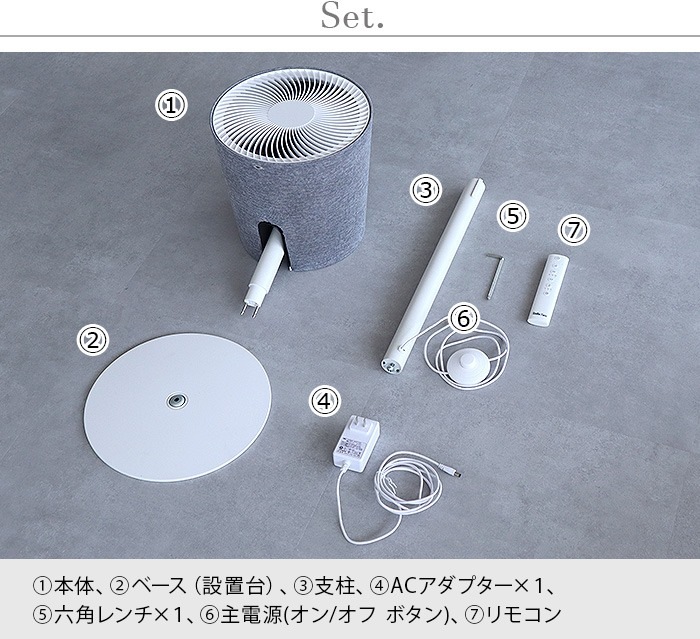 Set.

①

③

⑤

⑦

⑥

②

④

①本体、②ベース（設置台）、③支柱、④ACアダプター×1、⑤六角レンチ×1、⑥主電源(オン/オフ ボタン)、⑦リモコン