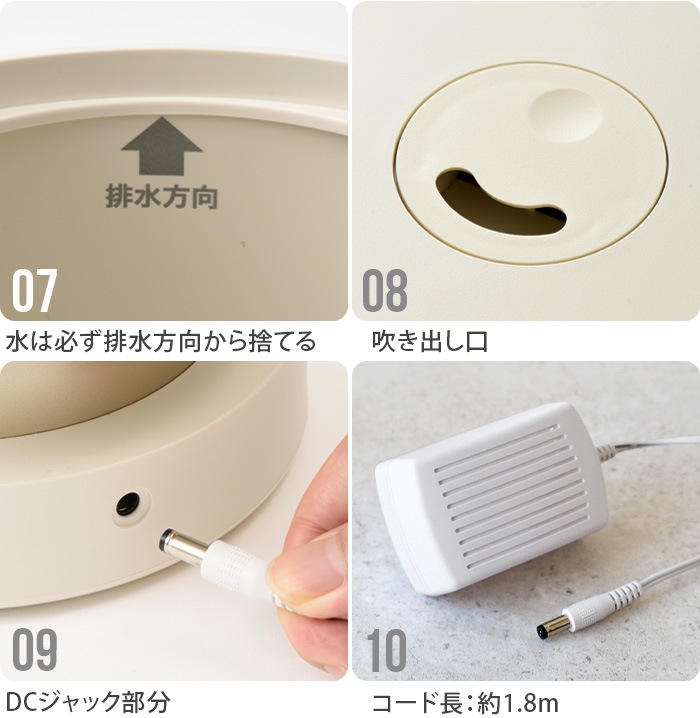 排水方向

07

水は必ず排水方向から捨てる

08

吹き出し口

09

DCジャック部分

10

コード長：約1.8m