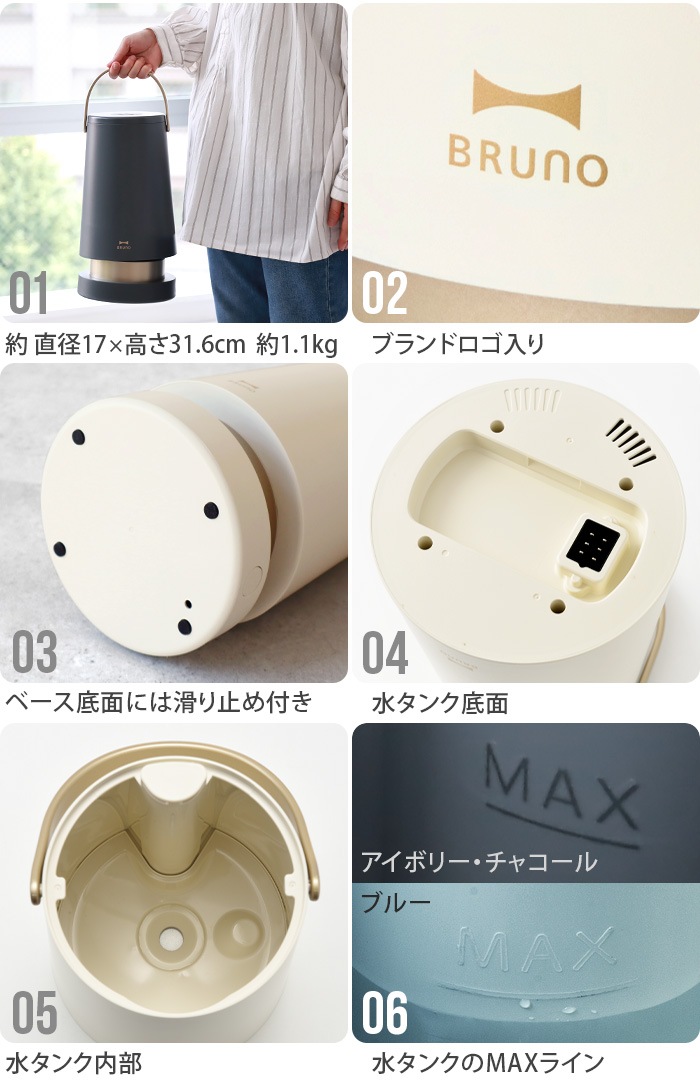 BRUNO

01

約 直径17×高さ31.6cm 約1.1kg

BRUNO

02

ブランドロゴ入り

03

ベース底面には滑り止め付き

04

水タンク底面

05

水タンク内部

MAX

アイボリー・チャコール

ブルー

MAX

06

水タンクのMAXライン