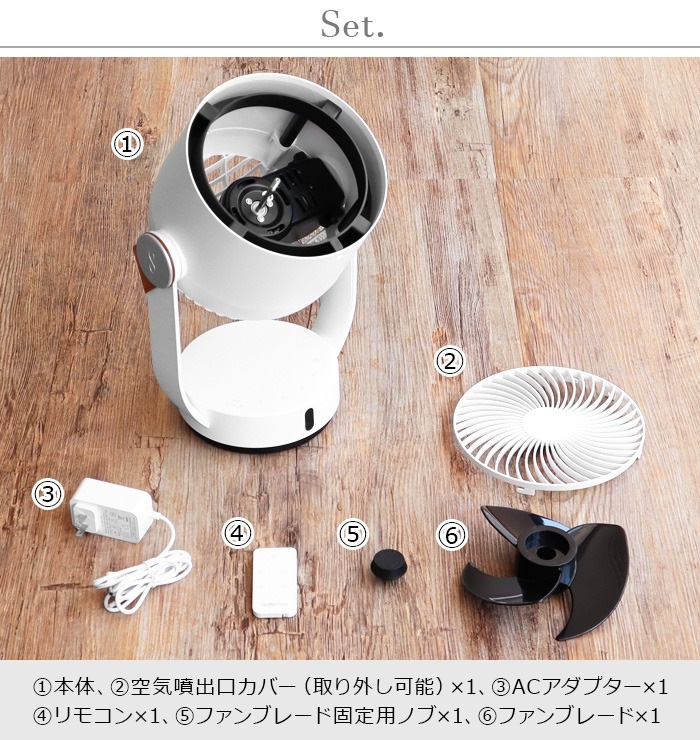 Set.

①

②

③

④

⑤

⑥

①本体、②空気噴出口カバー（取り外し可能）×1、③ACアダプター×1
④リモコン×1、⑤ファンブレード固定用ノブ×1、⑥ファンブレード×1