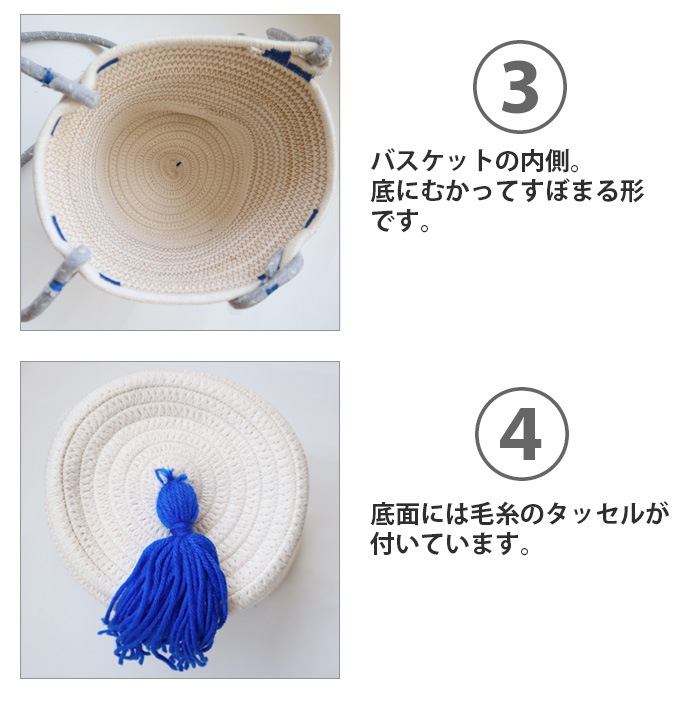 ③

バスケットの内側。
底にむかってすぼまる形です。

④

底面には毛糸のタッセルが付いています。