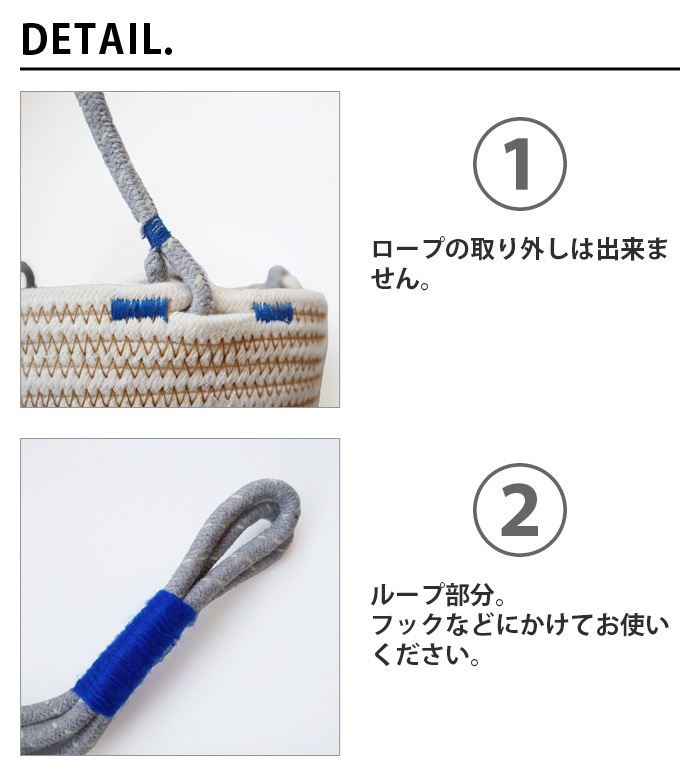 DETAIL.

①

ロープの取り外しは出来ません。

②

ループ部分。
フックなどにかけてお使いください。