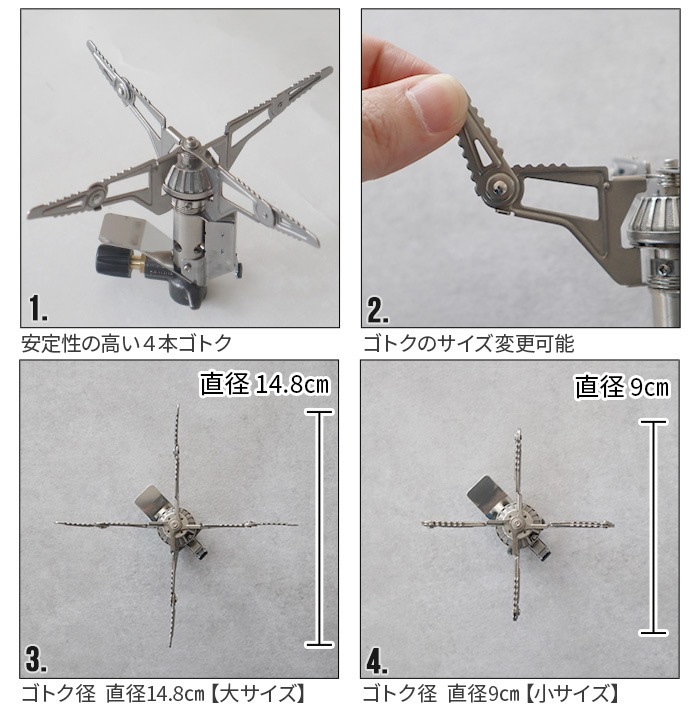 1.

安定性の高い４本ゴトク

2.

ゴトクのサイズ変更可能

直径 14.8cm

3.

ゴトク径　直径14.8cm【大サイズ】

直径 9cm

4.

ゴトク径　直径9cm【小サイズ】