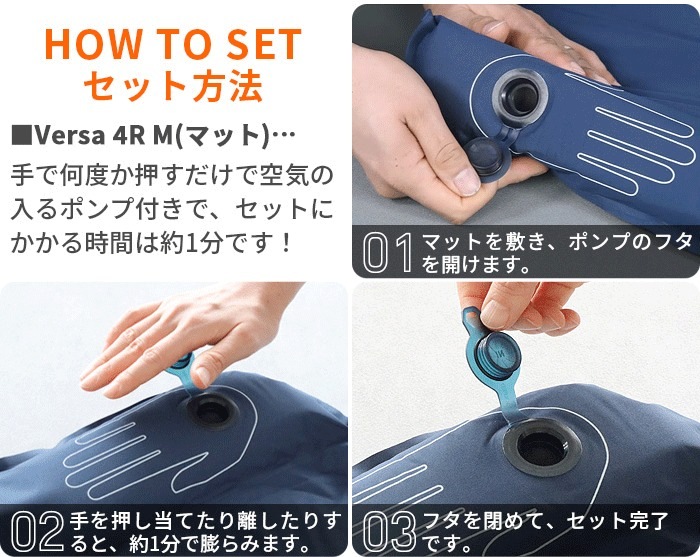 HOW TO SET
セット方法

■Versa 4R M(マット)…
手で何度か押すだけで空気の入るポンプ付きで、セットにかかる時間は約1分です！

01 マットを敷き、ポンプのフタを開けます。

02 手を押し当てたり離したりすると、約1分で膨らみます。

03 フタを閉めて、セット完了です。