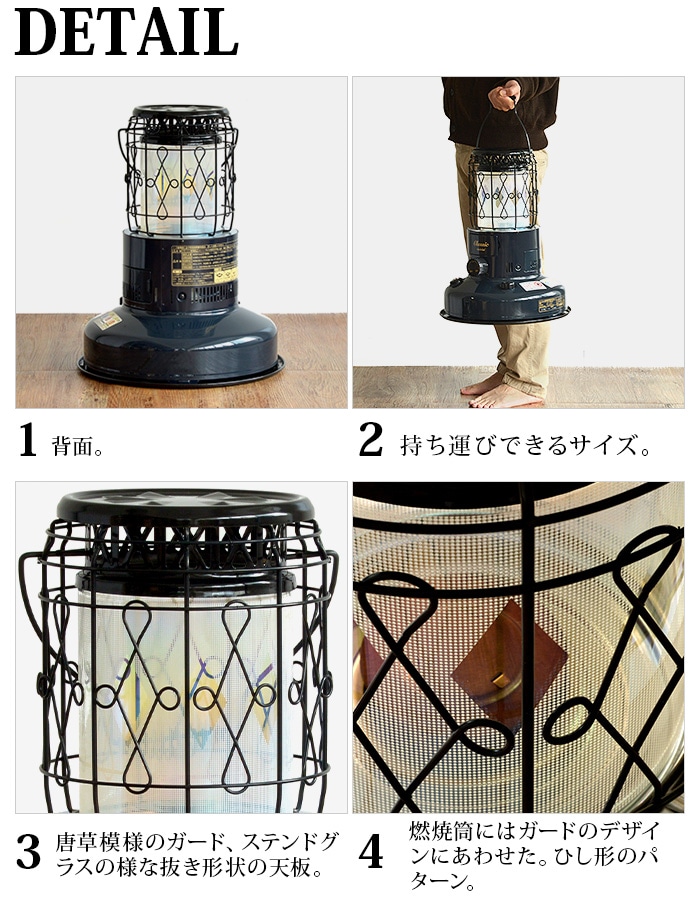 DETAIL

1 背面。

2 持ち運びできるサイズ。

3 唐草模様のガード、ステンドグラスの様な抜き形状の天板。

4 燃焼筒にはガードのデザインにあわせた。ひし形のパターン。