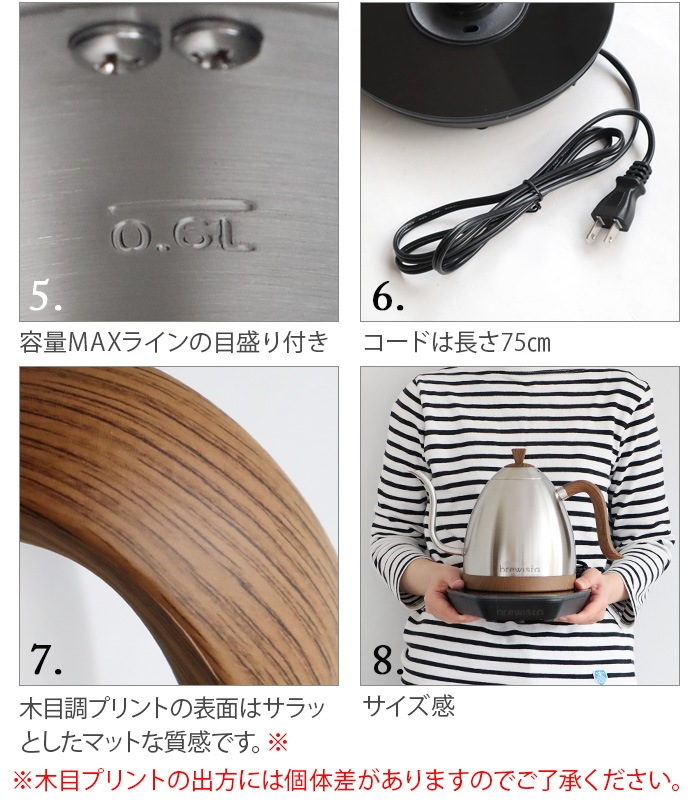 0.6L

5.

容量MAXラインの目盛り付き

6.

コードは長さ75㎝

7.

木目調プリントの表面はサラッとしたマットな質感です。※

brewista

brewista

8.

サイズ感

※木目プリントの出方には個体差がありますのでご了承ください。