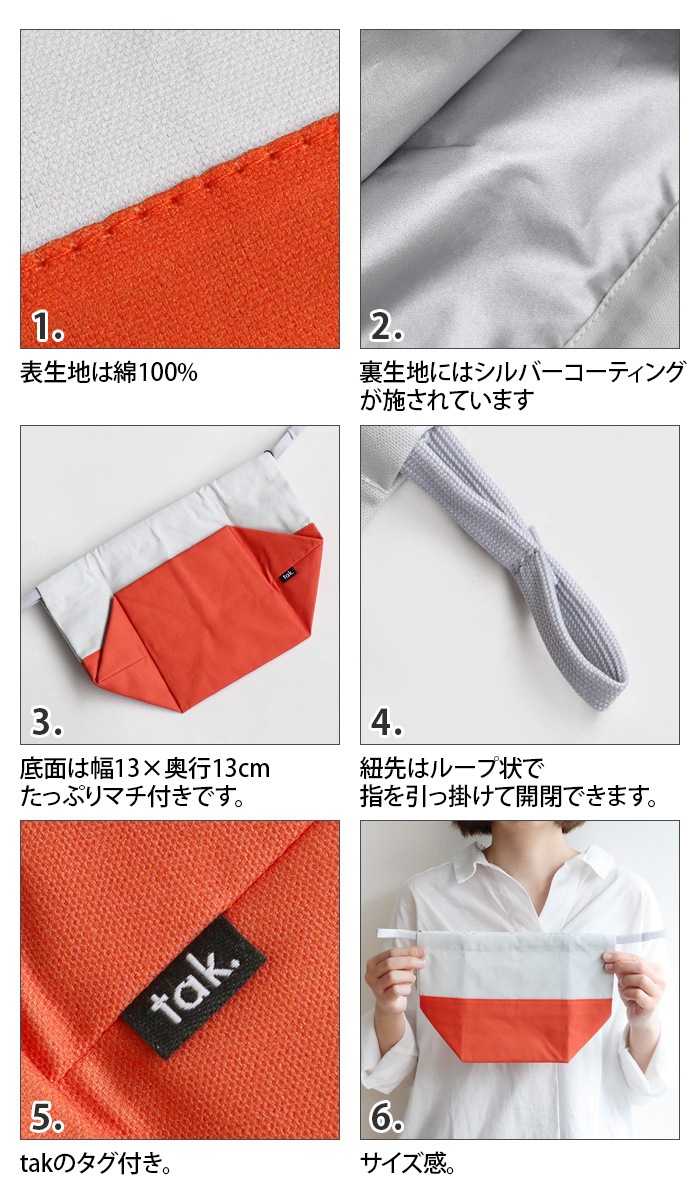 1.

表生地は綿100%

2.

裏生地にはシルバーコーティングが施されています

tak.

3.

底面は幅13×奥行13cm
たっぷりマチ付きです。

4.

紐先はループ状で
指を引っ掛けて開閉できます。

tak.

5.

takのタグ付き。

6.

サイズ感。