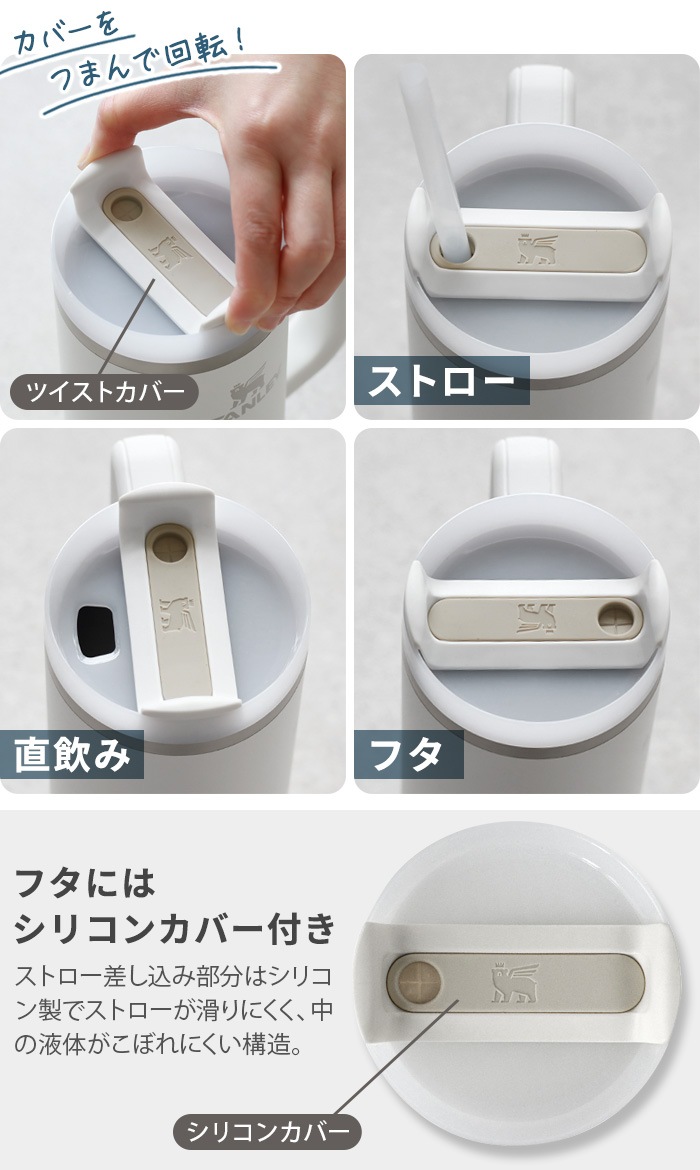 カバーを
つまんで回転！

ツイストカバー

STANLEY

ストロー

直飲み

フタ

フタには
シリコンカバー付き

ストロー差し込み部分はシリコン製でストローが滑りにくく、中の液体がこぼれにくい構造。

シリコンカバー