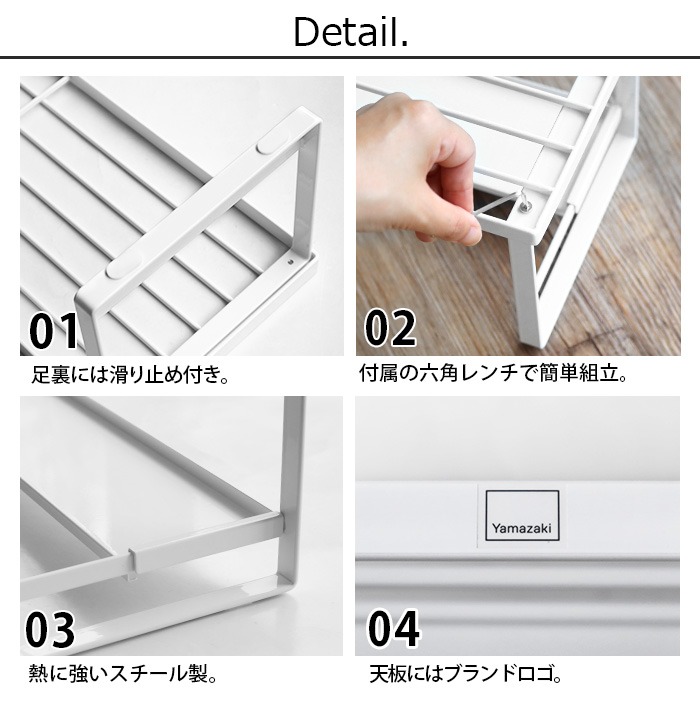 Detail.

01

足裏には滑り止め付き。

02

付属の六角レンチで簡単組立。

03

熱に強いスチール製。

Yamazaki

04

天板にはブランドロゴ。