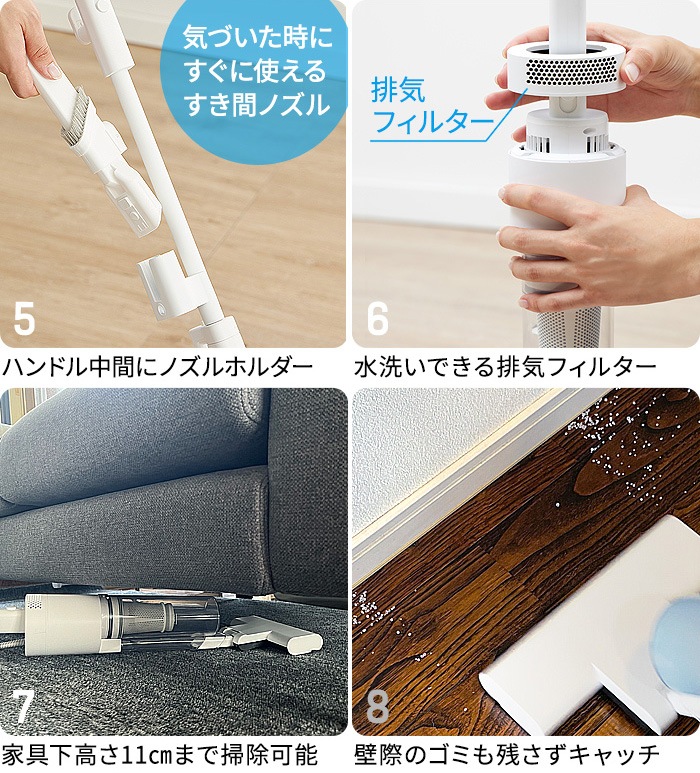 気づいた時に
すぐに使える
すき間ノズル

5

ハンドル中間にノズルホルダー

排気
フィルター

6

水洗いできる排気フィルター

7

家具下高さ11cmまで掃除可能

8

壁際のゴミも残さずキャッチ