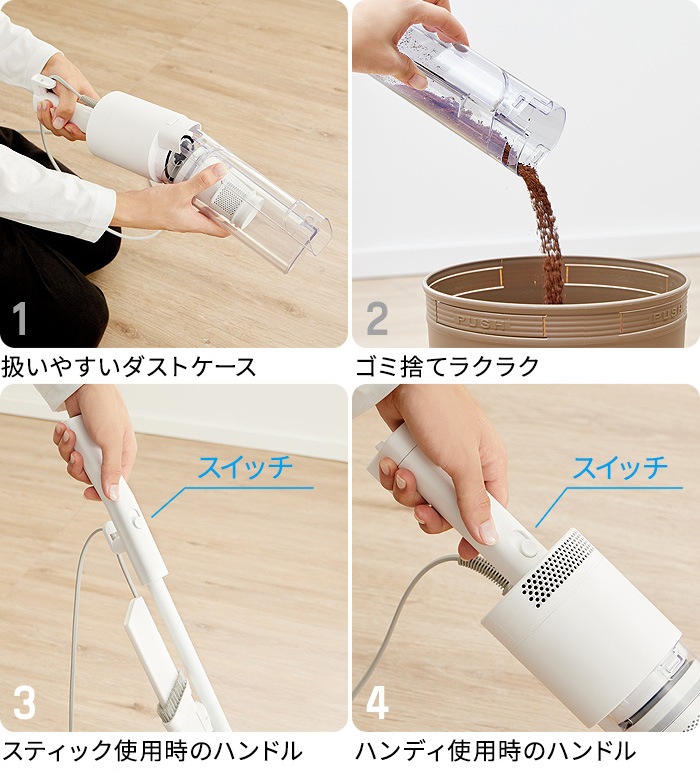 1

扱いやすいダストケース

2

PUSH

PUSH

ゴミ捨てラクラク

スイッチ

3

スティック使用時のハンドル

スイッチ

4

ハンディ使用時のハンドル