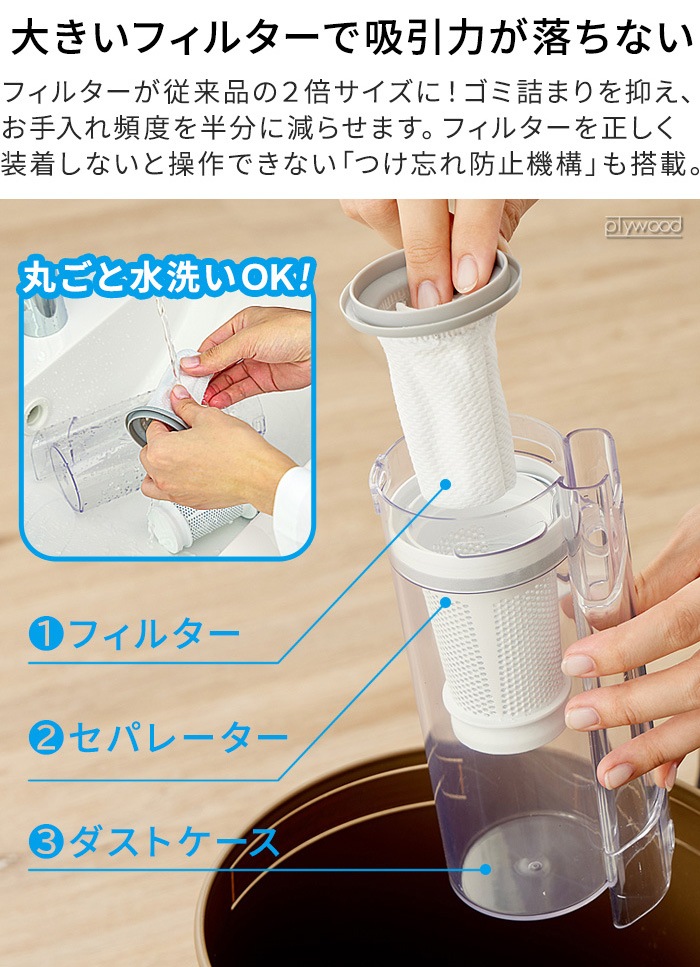 大きいフィルターで吸引力が落ちない

フィルターが従来品の2倍サイズに！ゴミ詰まりを抑え、お手入れ頻度を半分に減らせます。フィルターを正しく装着しないと操作できない「つけ忘れ防止機構」も搭載。

plywood

丸ごと水洗いOK!

❶フィルター

❷セパレーター

❸ダストケース