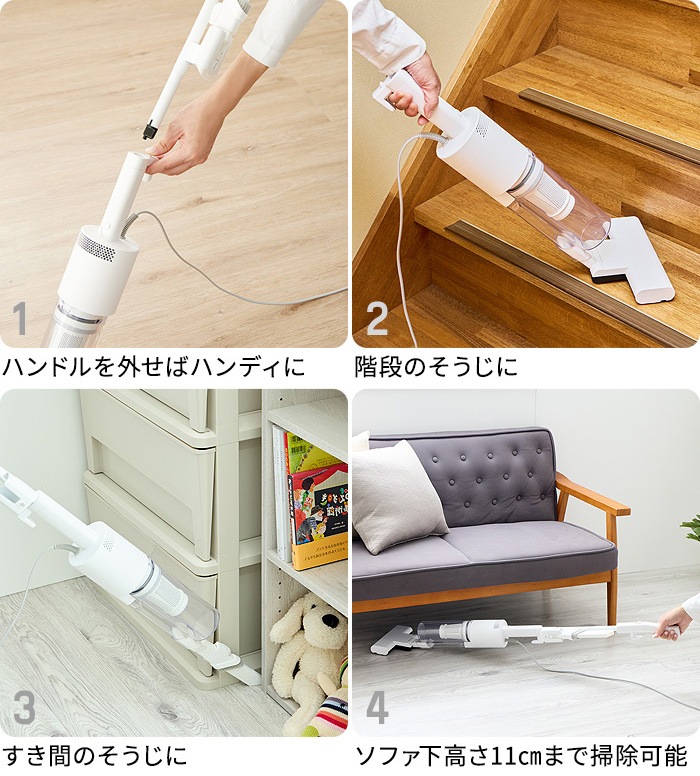 1
ハンドルを外せばハンディに

2
階段のそうじに

3
すき間のそうじに

4
ソファ下高さ11cmまで掃除可能