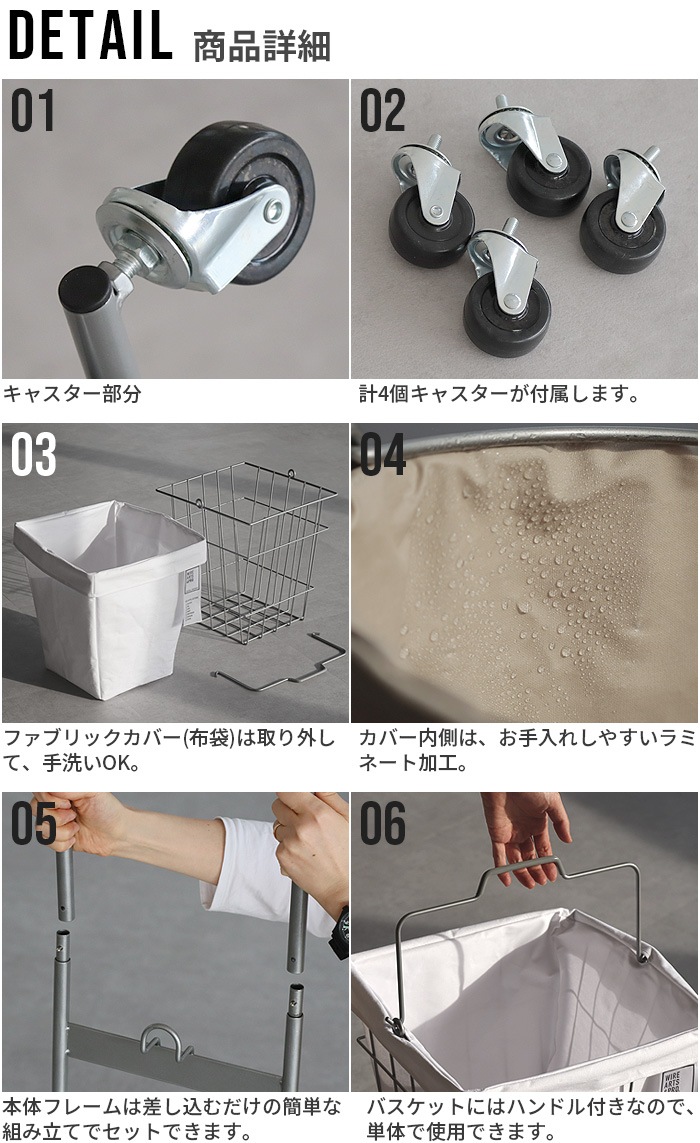 DETAIL 商品詳細

01

キャスター部分

02

計4個キャスターが付属します。

03

ファブリックカバー(布袋)は取り外して、手洗いOK。

04

カバー内側は、お手入れしやすいラミネート加工。

05

本体フレームは差し込むだけの簡単な組み立てでセットできます。

06

WIRE ARTS PRO.

バスケットにはハンドル付きなので、単体で使用できます。